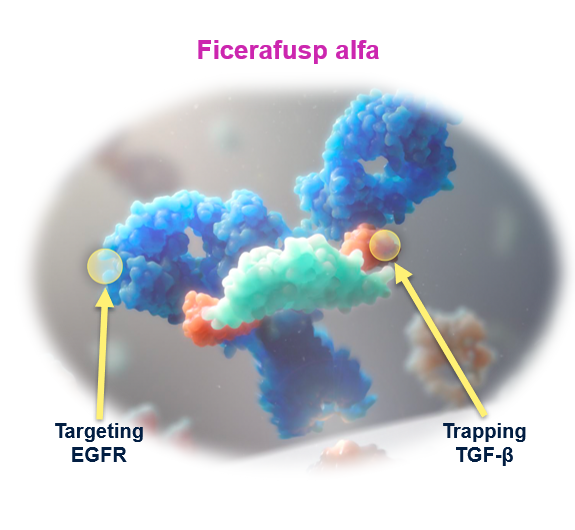 Ficerafusp alfa

Targeting EGFR

Trapping TGF-β