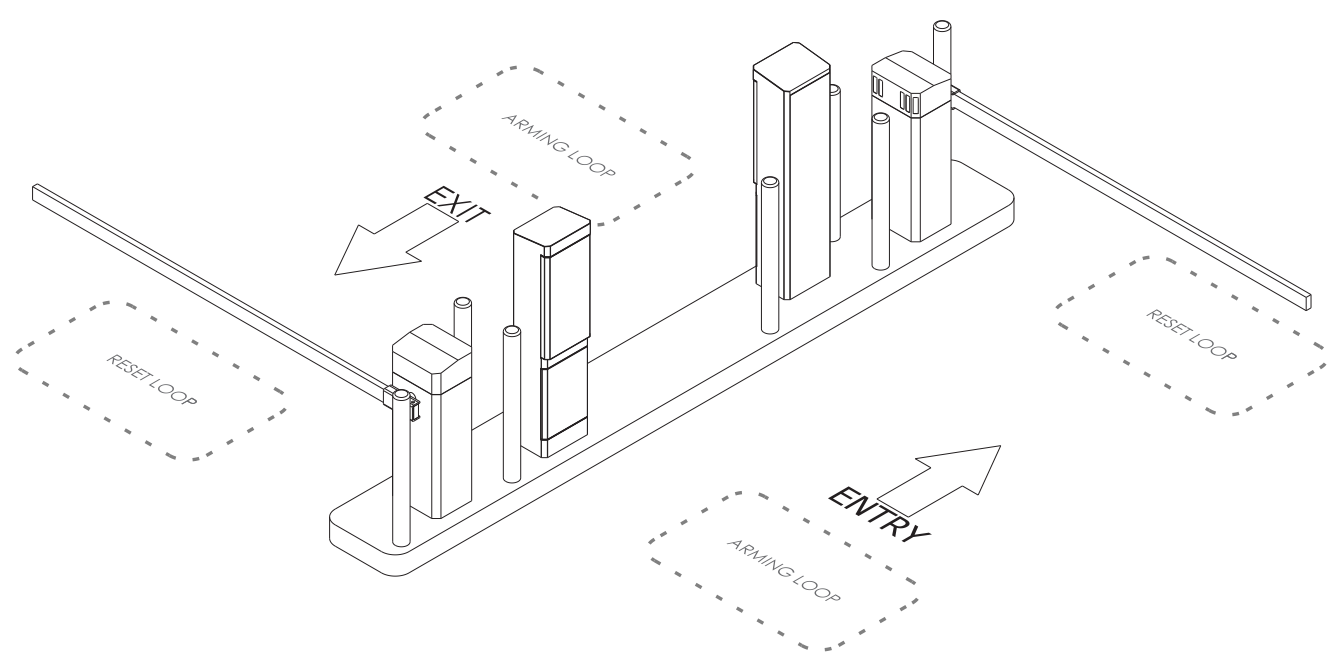 ARMING LOOP

EXIT

RESET LOOP

RESET LOOP

ENTRY

ARMING LOOP