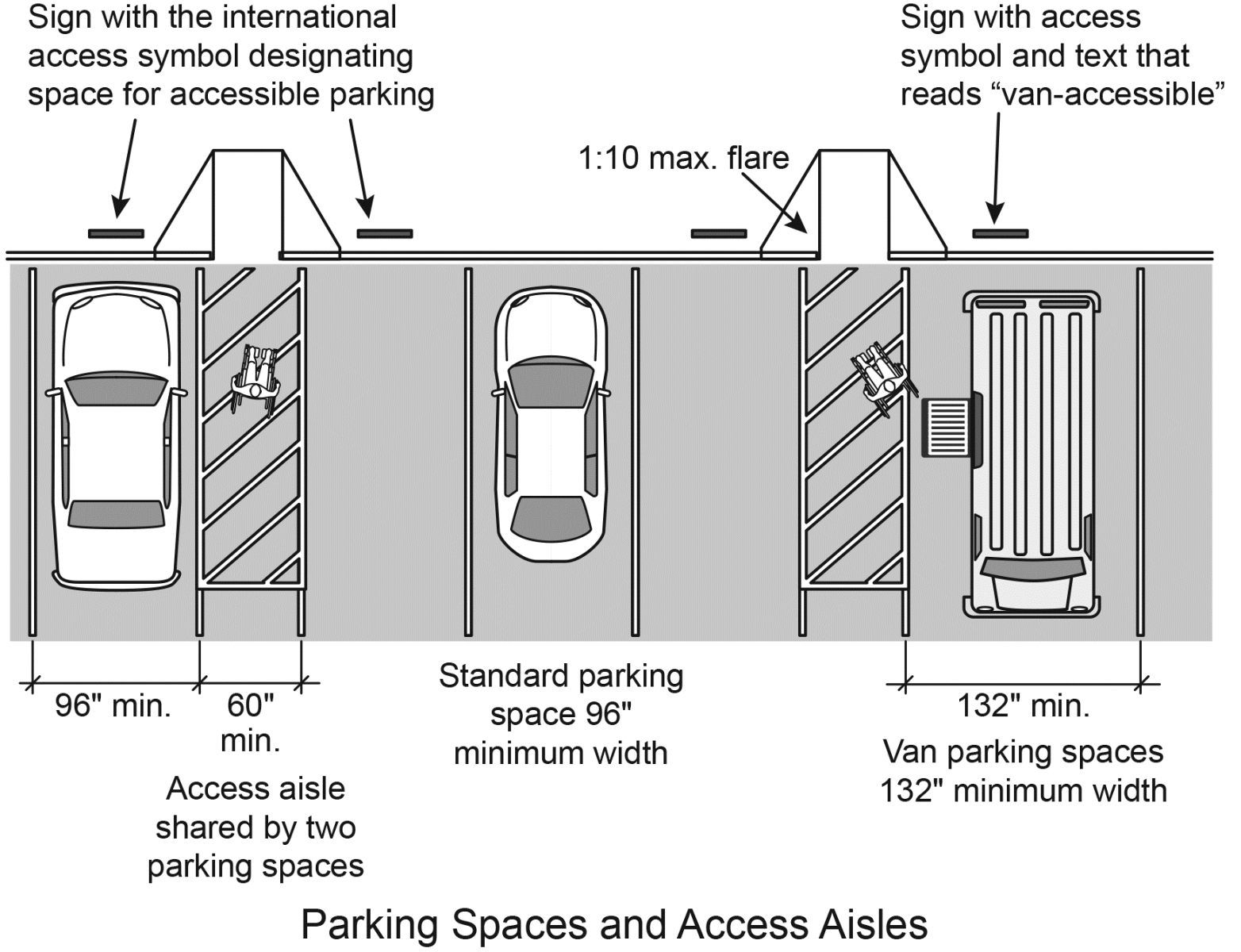 Sign with the international access symbol designating space for accessible parking

Sign with access symbol and text that reads “van-accessible”

1:10 max. flare

96" min.

60" min.

Access aisle shared by two parking spaces

Standard parking space 96" minimum width

132" min.

Van parking spaces 132" minimum width

Parking Spaces and Access Aisles