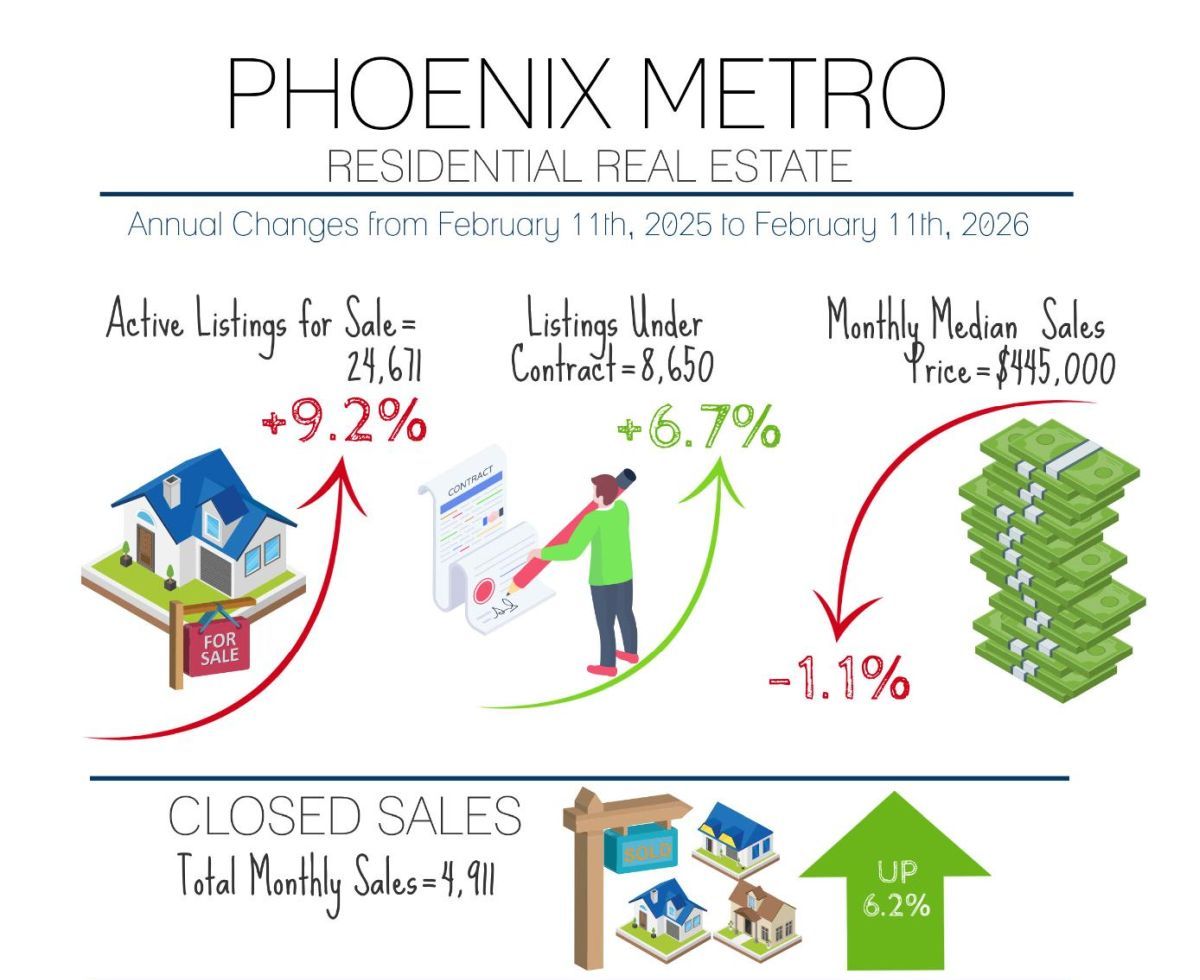 PHOENIX METRO
RESIDENTIAL REAL ESTATE

Annual Changes from February 11th, 2025 to February 11th, 2026

Active Listings for Sale = 24,671
+9.2%

FOR SALE

Listings Under Contract = 8,650
+6.7%

CONTRACT

Monthly Median Sales Price = $445,000
-1.1%

CLOSED SALES
Total Monthly Sales = 4,911

SOLD

UP
6.2%