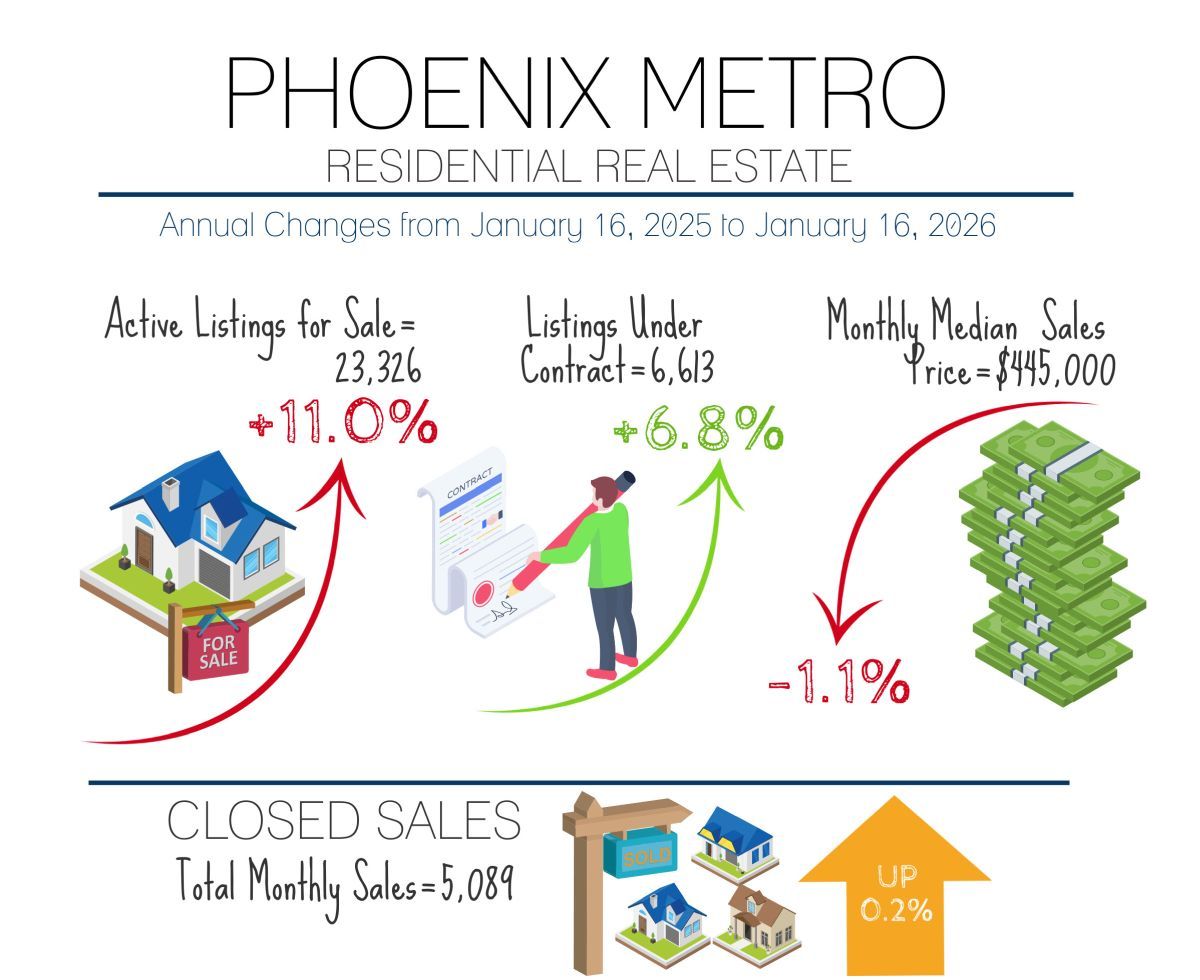 PHOENIX METRO
RESIDENTIAL REAL ESTATE

Annual Changes from January 16, 2025 to January 16, 2026

Active Listings for Sale = 23,326
+11.0%

FOR SALE

Listings Under Contract = 6,613
+6.8%

CONTRACT

Monthly Median Sales Price = $445,000
-1.1%

CLOSED SALES
Total Monthly Sales = 5,089

SOLD

UP 0.2%