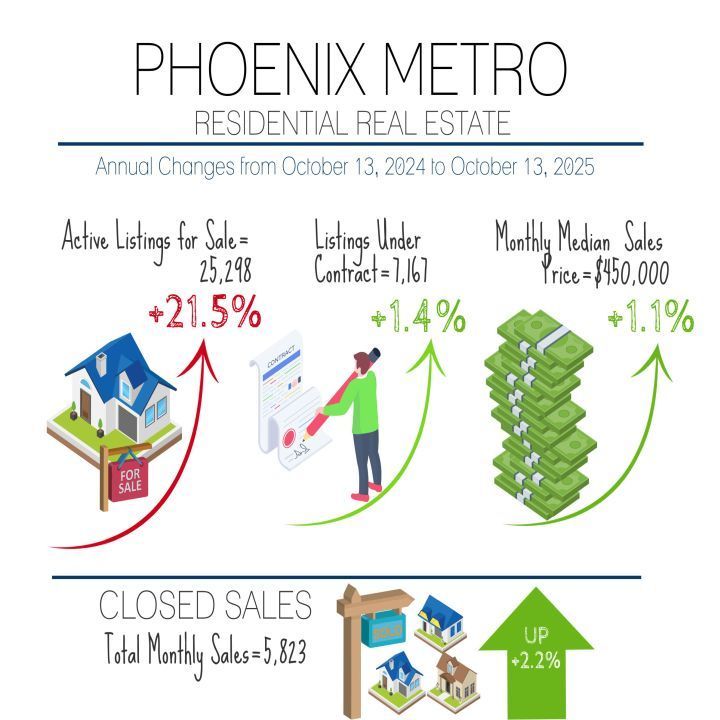 PHOENIX METRO
RESIDENTIAL REAL ESTATE

Annual Changes from October 13, 2024 to October 13, 2025

Active Listings for Sale = 25,298
+21.5%

FOR SALE

Listings Under Contract = 7,167
+1.4%

CONTRACT

Monthly Median Sales Price = $450,000
+1.1%

CLOSED SALES
Total Monthly Sales = 5,823

SOLD

UP
+2.2%