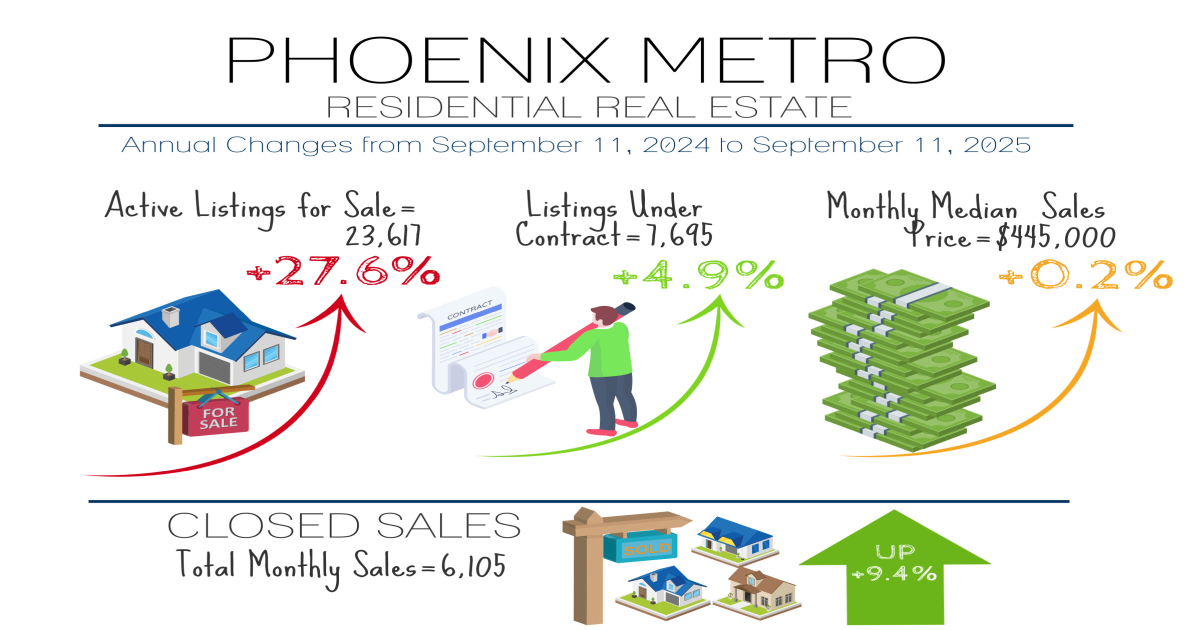 PHOENIX METRO
RESIDENTIAL REAL ESTATE

Annual Changes from September 11, 2024 to September 11, 2025

Active Listings for Sale = 23,617
+27.6%

FOR SALE

Listings Under Contract = 7,695
+4.9%

CONTRACT

Monthly Median Sales Price = $445,000
+0.2%

CLOSED SALES
Total Monthly Sales = 6,105

SOLD

UP
+9.4%