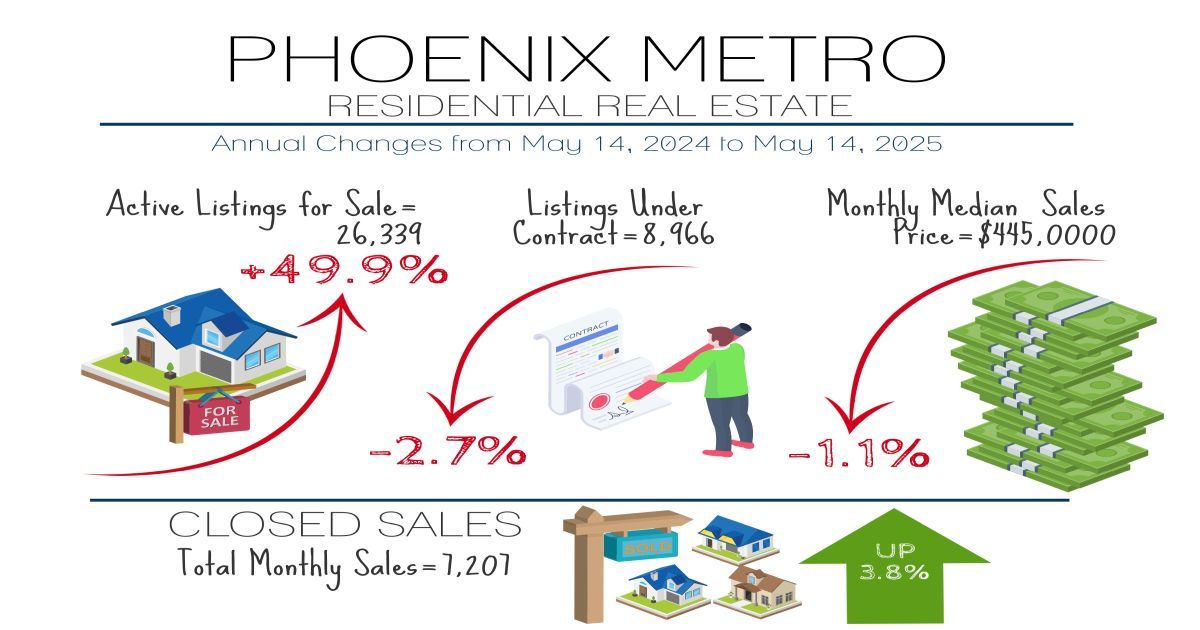 PHOENIX METRO
RESIDENTIAL REAL ESTATE

Annual Changes from May 14, 2024 to May 14, 2025

Active Listings for Sale = 26,339
+49.9%

FOR SALE

Listings Under Contract = 8,966

CONTRACT

-2.7%

Monthly Median Sales Price = $445,0000

-1.1%

CLOSED SALES
Total Monthly Sales = 7,207

SOLD

UP 3.8%