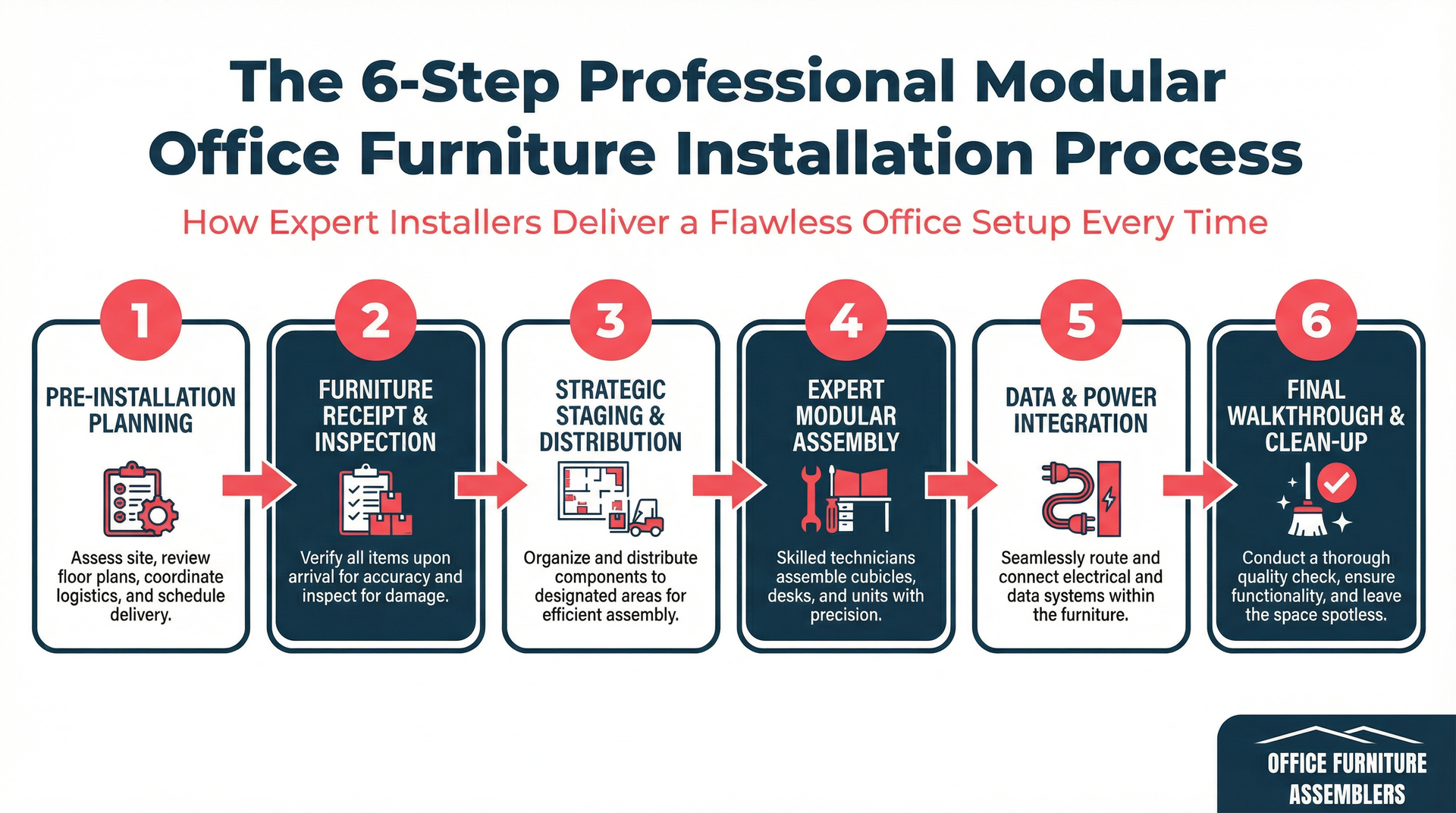 The 6-Step Professional Modular Office Furniture Installation Process

How Expert Installers Deliver a Flawless Office Setup Every Time

1
PRE-INSTALLATION PLANNING
Assess site, review floor plans, coordinate logistics, and schedule delivery.

2
FURNITURE RECEIPT & INSPECTION
Verify all items upon arrival for accuracy and inspect for damage.

3
STRATEGIC STAGING & DISTRIBUTION
Organize and distribute components to designated areas for efficient assembly.

4
EXPERT MODULAR ASSEMBLY
Skilled technicians assemble cubicles, desks, and units with precision.

5
DATA & POWER INTEGRATION
Seamlessly route and connect electrical and data systems within the furniture.

6
FINAL WALKTHROUGH & CLEAN-UP
Conduct a thorough quality check, ensure functionality, and leave the space spotless.

OFFICE FURNITURE ASSEMBLERS