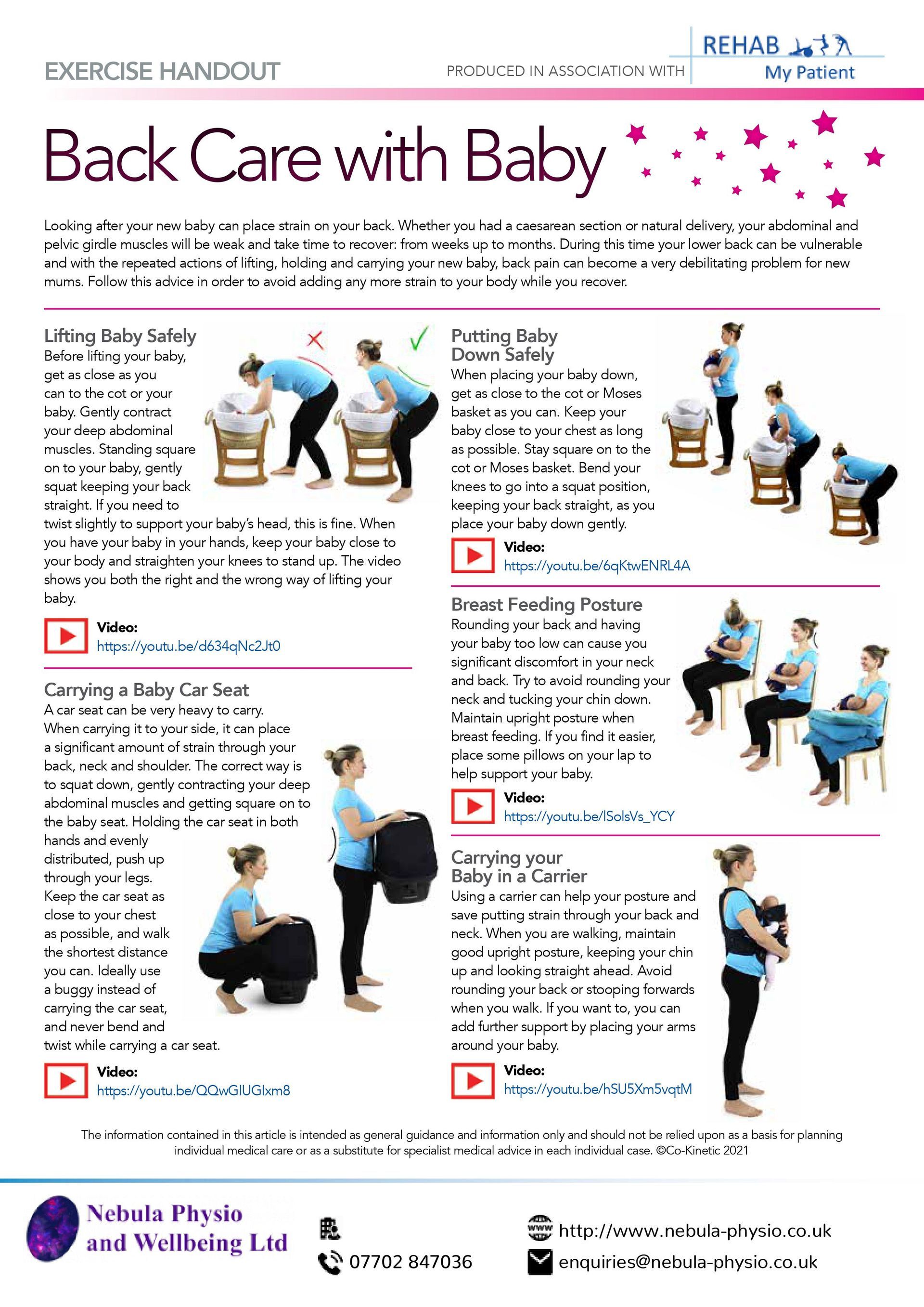 EXERCISE HANDOUT

PRODUCED IN ASSOCIATION WITH

REHAB
My Patient

Back Care with Baby

Looking after your new baby can place strain on your back. Whether you had a caesarean section or natural delivery, your abdominal and pelvic girdle muscles will be weak and take time to recover: from weeks up to months. During this time your lower back can be vulnerable and with the repeated actions of lifting, holding and carrying your new baby, back pain can become a very debilitating problem for new mums. Follow this advice in order to avoid adding any more strain to your body while you recover.

Lifting Baby Safely
Before lifting your baby, get as close as you can to the cot or your baby. Gently contract your deep abdominal muscles. Standing square on to your baby, gently squat keeping your back straight. If you need to twist slightly to support your baby's head, this is fine. When you have your baby in your hands, keep your baby close to your body and straighten your knees to stand up. The video shows you both the right and the wrong way of lifting your baby.

Video:
https://youtu.be/d634qNc2Jt0

Carrying a Baby Car Seat
A car seat can be very heavy to carry. When carrying it to your side, it can place a significant amount of strain through your back, neck and shoulder. The correct way is to squat down, gently contracting your deep abdominal muscles and getting square on to the baby seat. Holding the car seat in both hands and evenly distributed, push up through your legs. Keep the car seat as close to your chest as possible, and walk the shortest distance you can. Ideally use a buggy instead of carrying the car seat, and never bend and twist while carrying a car seat.

Video:
https://youtu.be/QQwGIUGIxm8

Putting Baby Down Safely
When placing your baby down, get as close to the cot or Moses basket as you can. Keep your baby close to your chest as long as possible. Stay square on to the cot or Moses basket. Bend your knees to go into a squat position, keeping your back straight, as you place your baby down gently.

Video:
https://youtu.be/6qKtwENRL4A

Breast Feeding Posture
Rounding your back and having your baby too low can cause you significant discomfort in your neck and back. Try to avoid rounding your neck and tucking your chin down. Maintain upright posture when breast feeding. If you find it easier, place some pillows on your lap to help support your baby.

Video:
https://youtu.be/lSolsVs_YCY

Carrying your Baby in a Carrier
Using a carrier can help your posture and save putting strain through your back and neck. When you are walking, maintain good upright posture, keeping your chin up and looking straight ahead. Avoid rounding your back or stooping forwards when you walk. If you want to, you can add further support by placing your arms around your baby.

Video:
https://youtu.be/hSU5Xm5vqtM

The information contained in this article is intended as general guidance and information only and should not be relied upon as a basis for planning individual medical care or as a substitute for specialist medical advice in each individual case. ©Co-Kinetic 2021

Nebula Physio and Wellbeing Ltd

07702 847036

http://www.nebula-physio.co.uk
enquiries@nebula-physio.co.uk