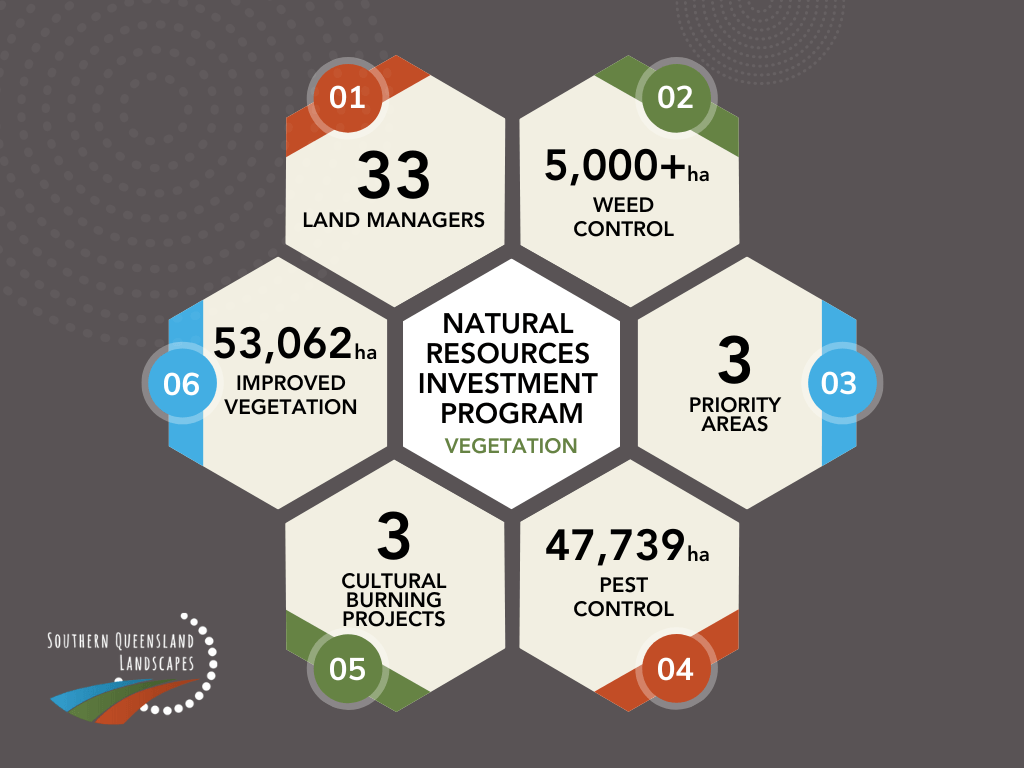 NATURAL RESOURCES INVESTMENT PROGRAM
VEGETATION

01
33
LAND MANAGERS

02
5,000+ha
WEED CONTROL

03
3
PRIORITY AREAS

04
47,739ha
PEST CONTROL

05
3
CULTURAL BURNING PROJECTS

06
53,062ha
IMPROVED VEGETATION

SOUTHERN QUEENSLAND LANDSCAPES