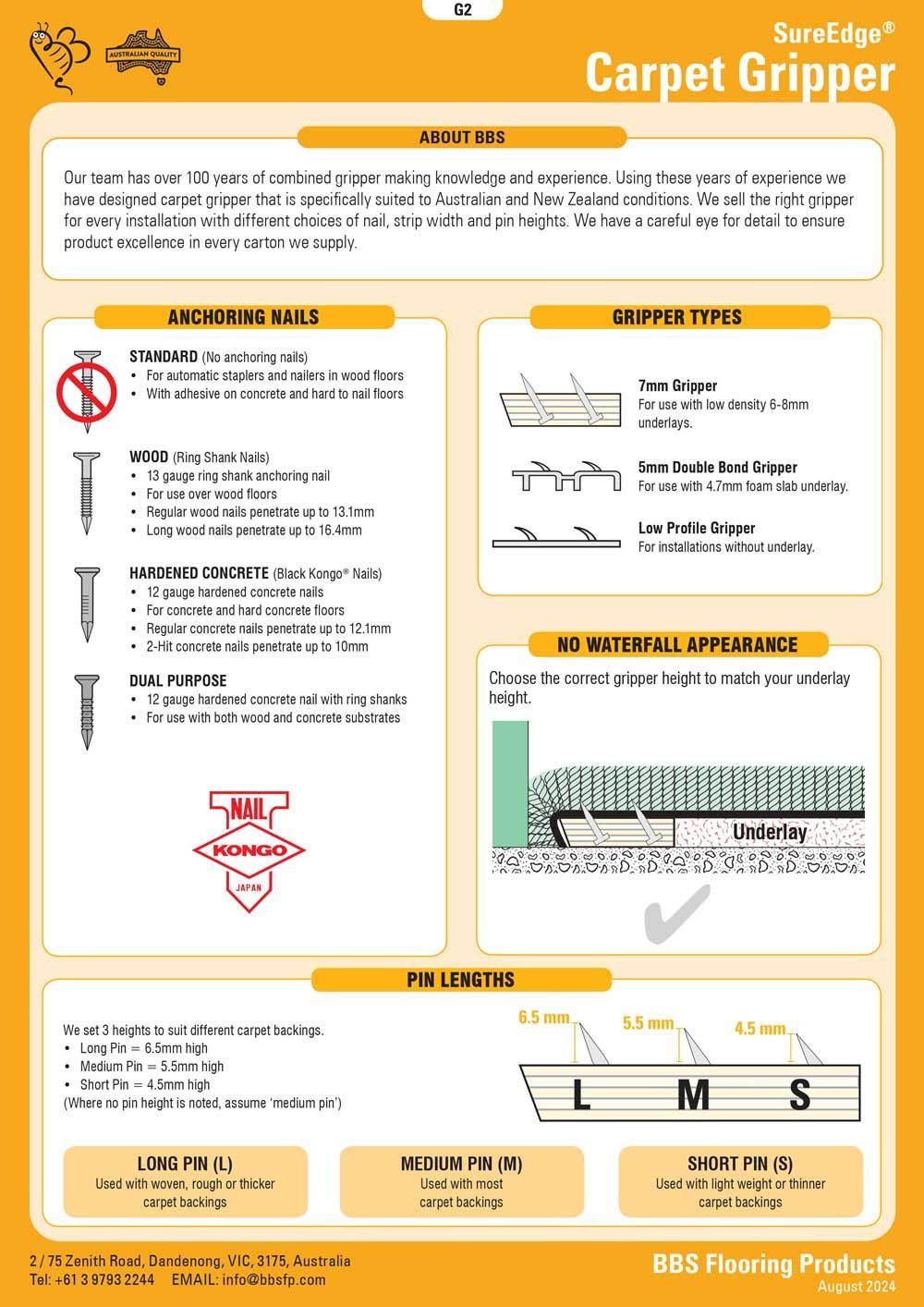 G2

AUSTRALIAN QUALITY

SureEdge®
Carpet Gripper

ABOUT BBS

Our team has over 100 years of combined gripper making knowledge and experience. Using these years of experience we have designed carpet gripper that is specifically suited to Australian and New Zealand conditions. We sell the right gripper for every installation with different choices of nail, strip width and pin heights. We have a careful eye for detail to ensure product excellence in every carton we supply.

ANCHORING NAILS

STANDARD (No anchoring nails)
• For automatic staplers and nailers in wood floors
• With adhesive on concrete and hard to nail floors

WOOD (Ring Shank Nails)
• 13 gauge ring shank anchoring nail
• For use over wood floors
• Regular wood nails penetrate up to 13.1mm
• Long wood nails penetrate up to 16.4mm

HARDENED CONCRETE (Black Kongo® Nails)
• 12 gauge hardened concrete nails
• For concrete and hard concrete floors
• Regular concrete nails penetrate up to 12.1mm
• 2-Hit concrete nails penetrate up to 10mm

DUAL PURPOSE
• 12 gauge hardened concrete nail with ring shanks
• For use with both wood and concrete substrates

NAIL
KONGO
JAPAN

GRIPPER TYPES

7mm Gripper
For use with low density 6-8mm underlays.

5mm Double Bond Gripper
For use with 4.7mm foam slab underlay.

Low Profile Gripper
For installations without underlay.

NO WATERFALL APPEARANCE

Choose the correct gripper height to match your underlay height.

Underlay

PIN LENGTHS

We set 3 heights to suit different carpet backings.
• Long Pin = 6.5mm high
• Medium Pin = 5.5mm high
• Short Pin = 4.5mm high
(Where no pin height is noted, assume 'medium pin')

6.5 mm 5.5 mm 4.5 mm
L M S

LONG PIN (L)
Used with woven, rough or thicker carpet backings

MEDIUM PIN (M)
Used with most carpet backings

SHORT PIN (S)
Used with light weight or thinner carpet backings

2 / 75 Zenith Road, Dandenong, VIC, 3175, Australia
Tel: +61 3 9793 2244 EMAIL: info@bbsfp.com

BBS Flooring Products
August 2024