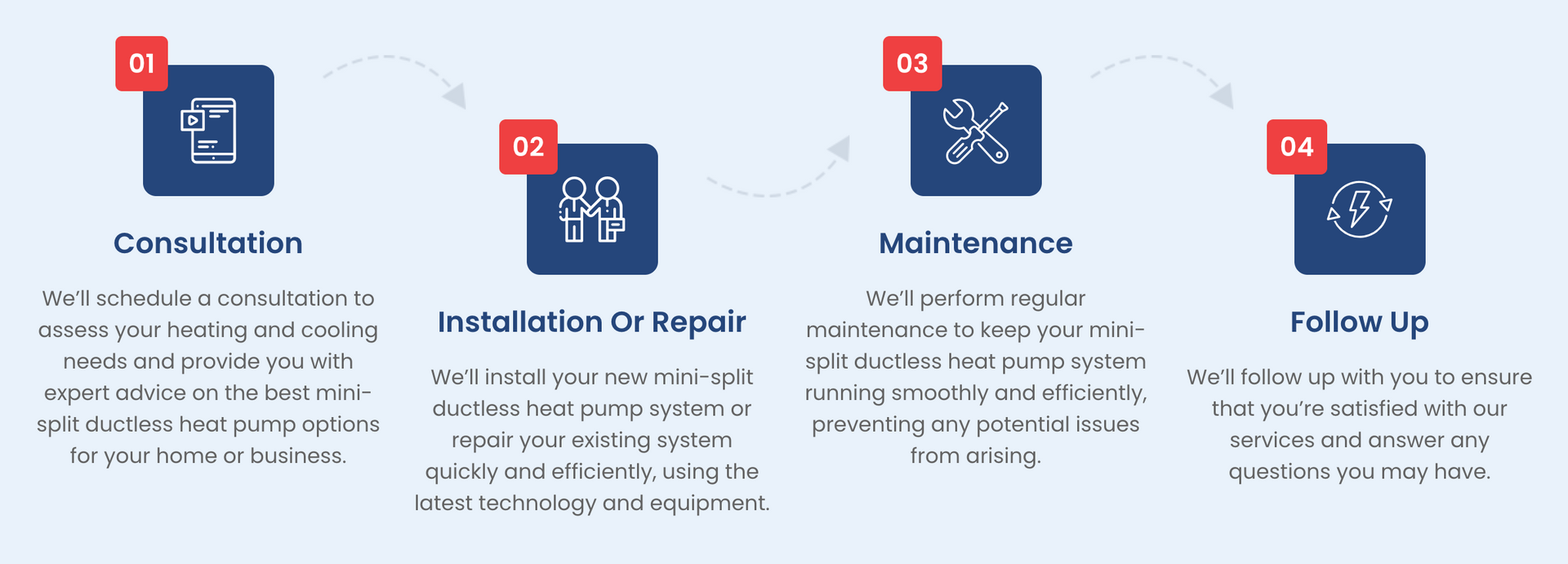 01

Consultation

We'll schedule a consultation to assess your heating and cooling needs and provide you with expert advice on the best mini-split ductless heat pump options for your home or business.

02

Installation Or Repair

We'll install your new mini-split ductless heat pump system or repair your existing system quickly and efficiently, using the latest technology and equipment.

03

Maintenance

We'll perform regular maintenance to keep your mini-split ductless heat pump system running smoothly and efficiently, preventing any potential issues from arising.

04

Follow Up

We'll follow up with you to ensure that you're satisfied with our services and answer any questions you may have.