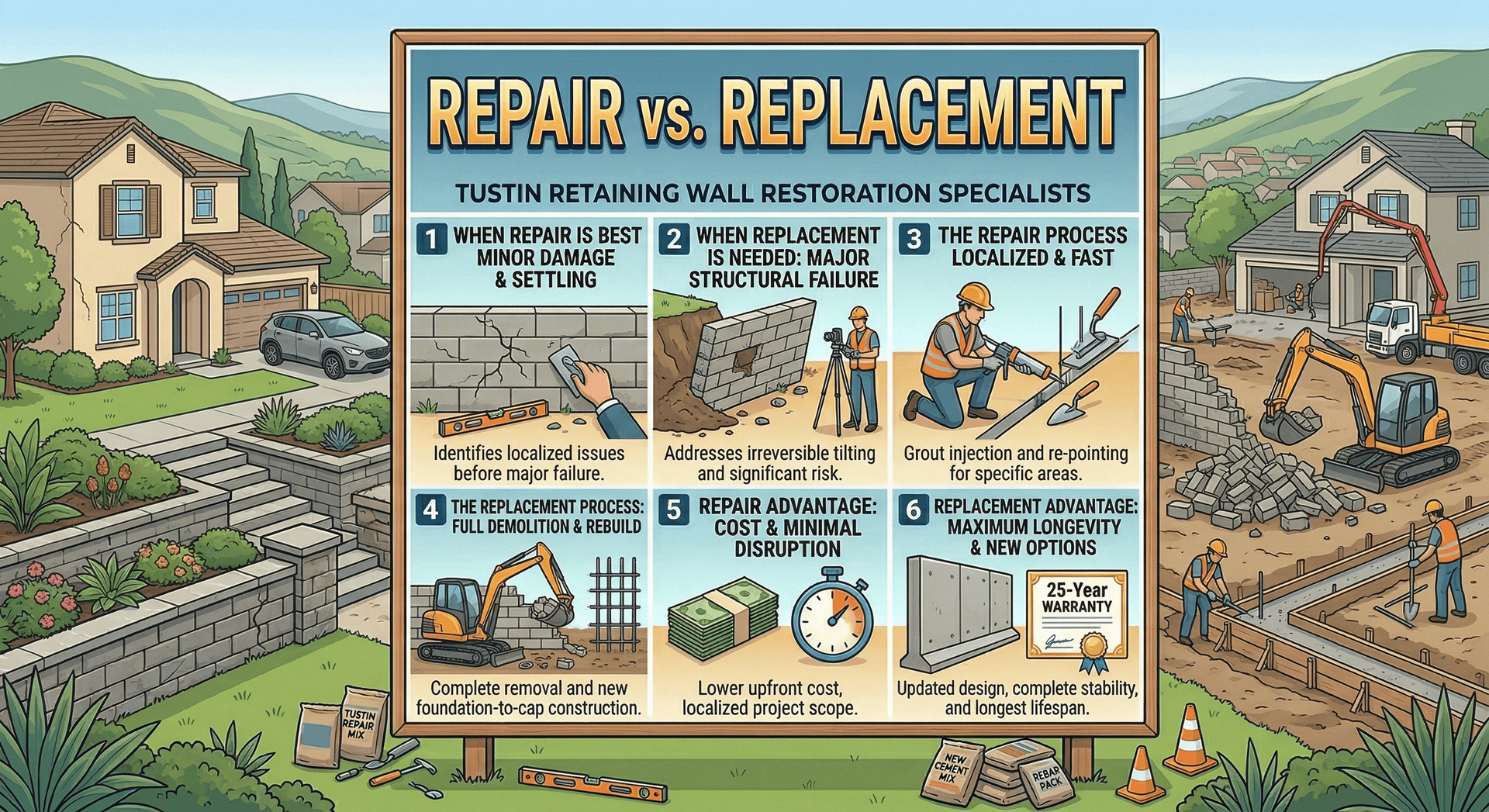 REPAIR vs. REPLACEMENT

TUSTIN RETAINING WALL RESTORATION SPECIALISTS

1 WHEN REPAIR IS BEST MINOR DAMAGE & SETTLING

Identifies localized issues before major failure.

2 WHEN REPLACEMENT IS NEEDED: MAJOR STRUCTURAL FAILURE

Addresses irreversible tilting and significant risk.

3 THE REPAIR PROCESS LOCALIZED & FAST

Grout injection and re-pointing for specific areas.

4 THE REPLACEMENT PROCESS: FULL DEMOLITION & REBUILD

Complete removal and new foundation-to-cap construction.

5 REPAIR ADVANTAGE: COST & MINIMAL DISRUPTION

Lower upfront cost, localized project scope.

6 REPLACEMENT ADVANTAGE: MAXIMUM LONGEVITY & NEW OPTIONS

25-Year WARRANTY

Updated design, complete stability, and longest lifespan.

TUSTIN REPAIR MIX

NEW CEMENT MIX

REBAR PACK