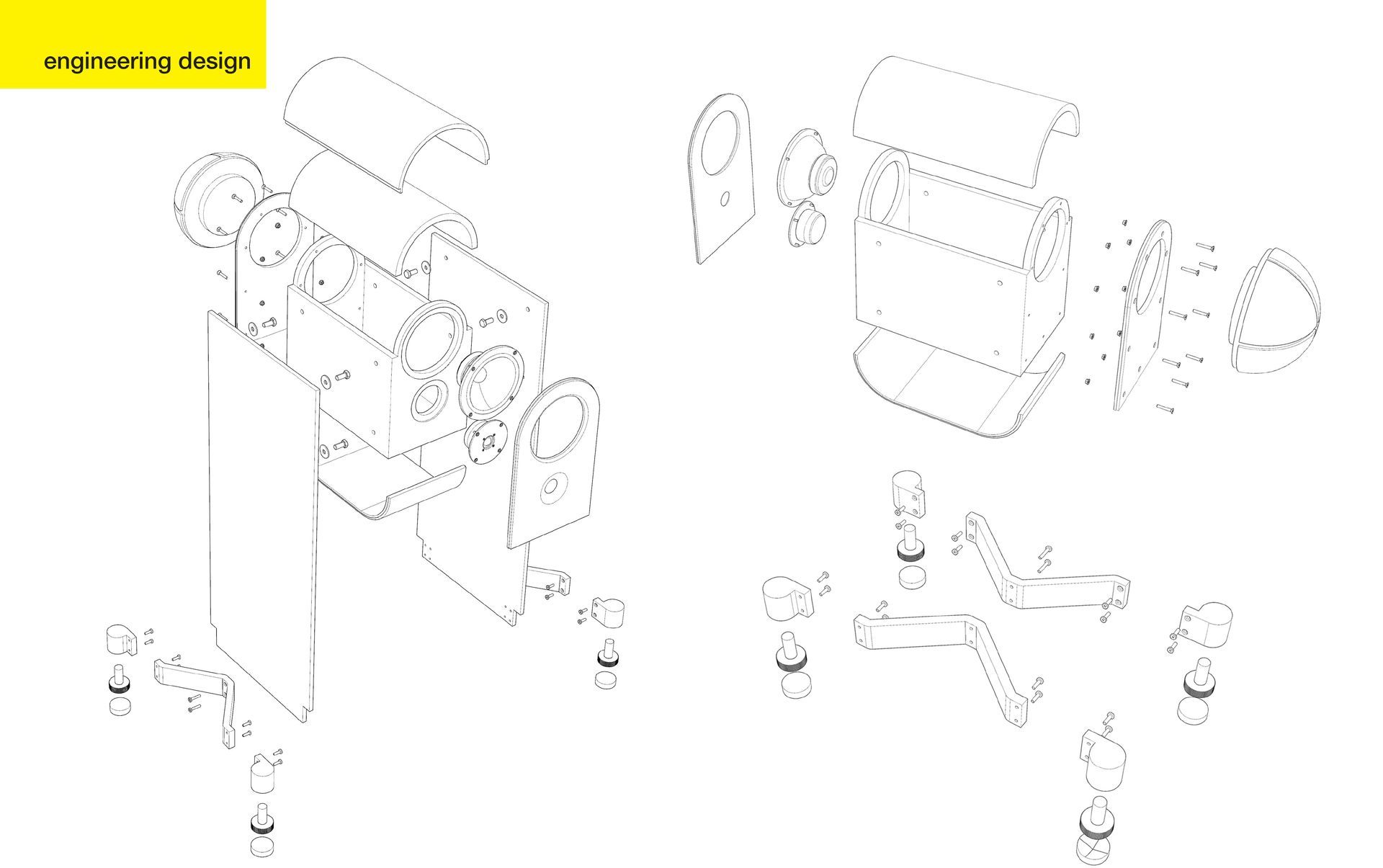 engineering design