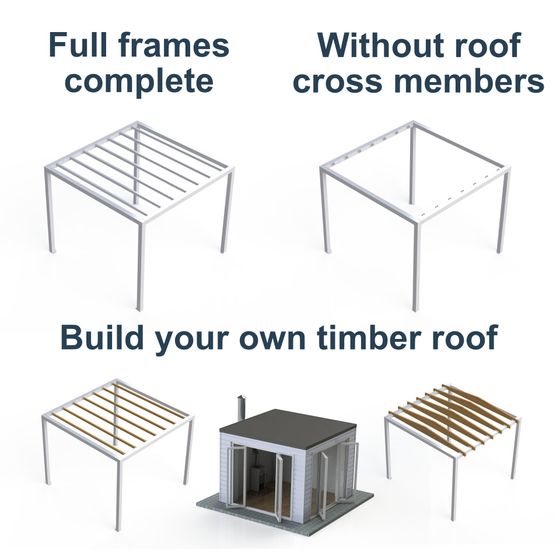 Full frames complete

Without roof cross members

Build your own timber roof