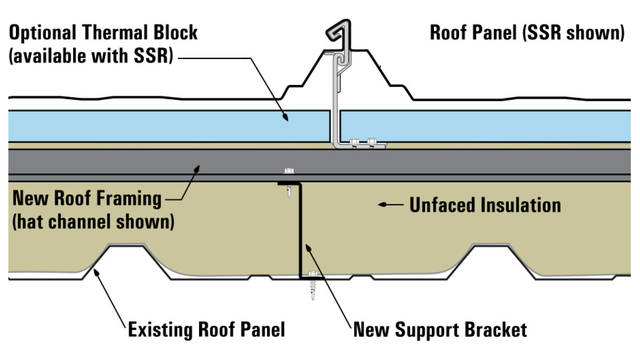 Optional Thermal Block
(available with SSR)

Roof Panel (SSR shown)

New Roof Framing
(hat channel shown)

Unfaced Insulation

Existing Roof Panel

New Support Bracket