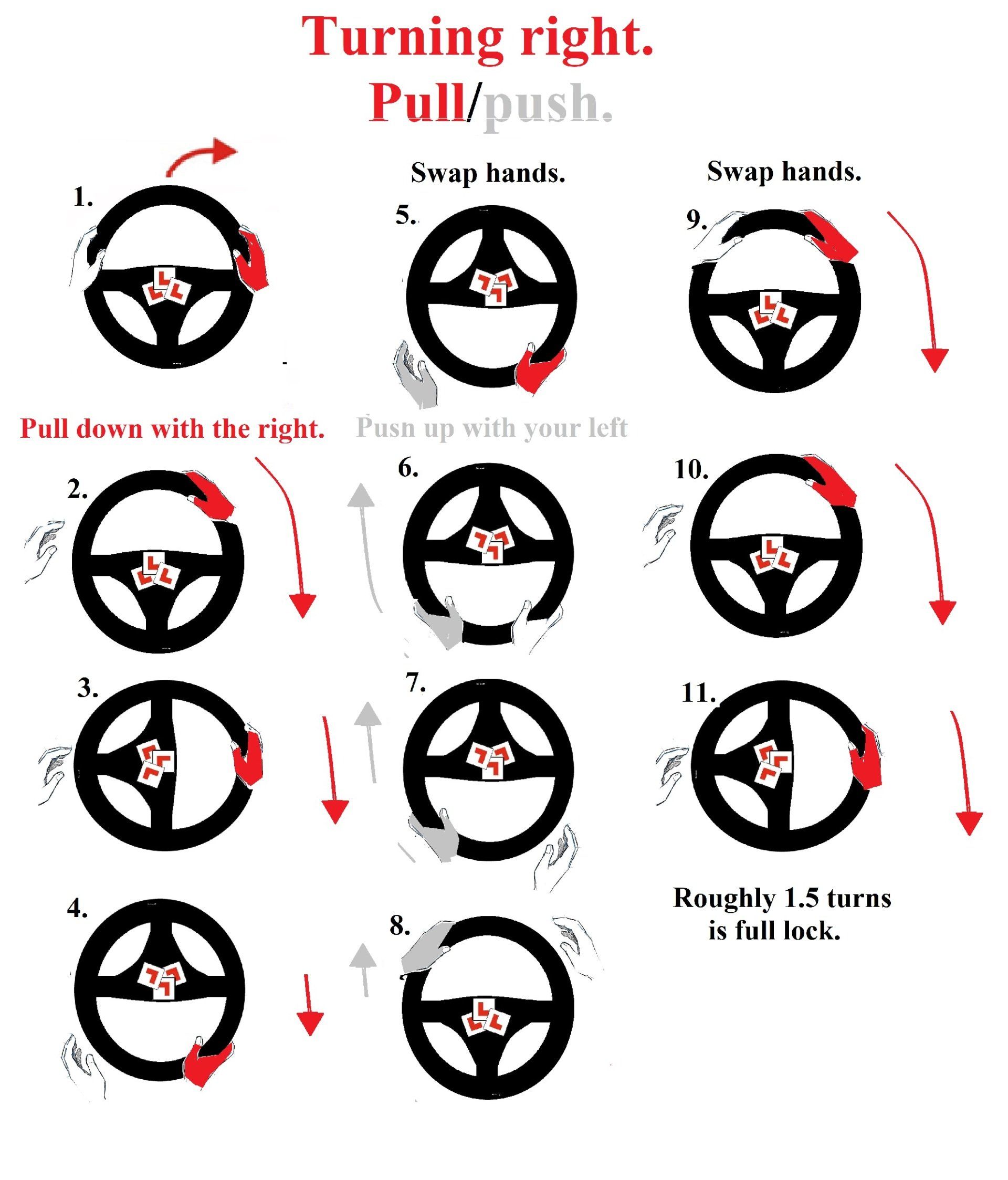 Turning right.
Pull/push.

1.

Pull down with the right.

2.

3.

4.

Swap hands.

5.

Pusn up with your left

6.

7.

8.

Swap hands.

9.

10.

11.

Roughly 1.5 turns is full lock.