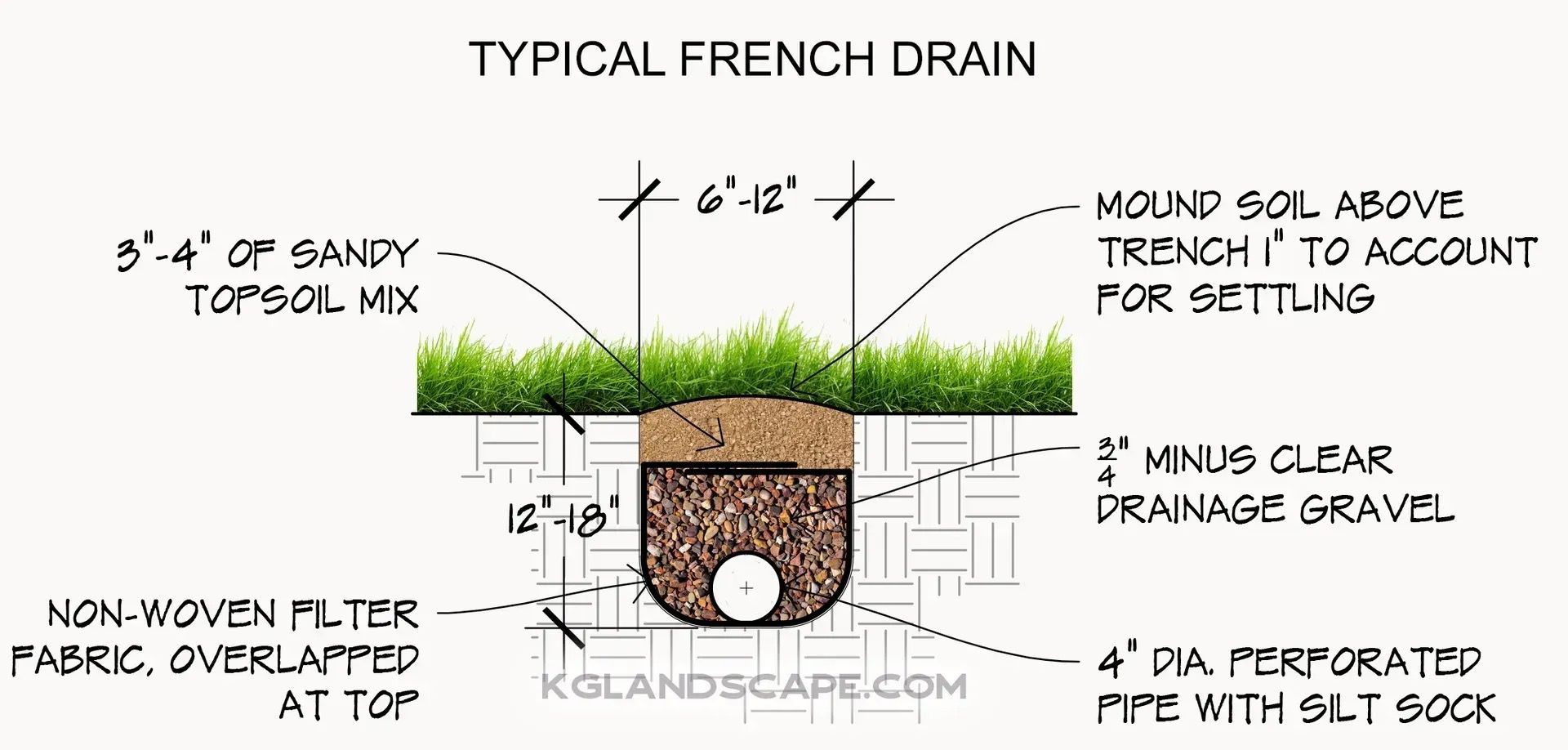 TYPICAL FRENCH DRAIN

6"-12"

3"-4" OF SANDY TOPSOIL MIX

MOUND SOIL ABOVE TRENCH 1" TO ACCOUNT FOR SETTLING

12"-18"

$\frac{3}{4}$" MINUS CLEAR DRAINAGE GRAVEL

NON-WOVEN FILTER FABRIC, OVERLAPPED AT TOP

4" DIA. PERFORATED PIPE WITH SILT SOCK

KGLANDSCAPE.COM