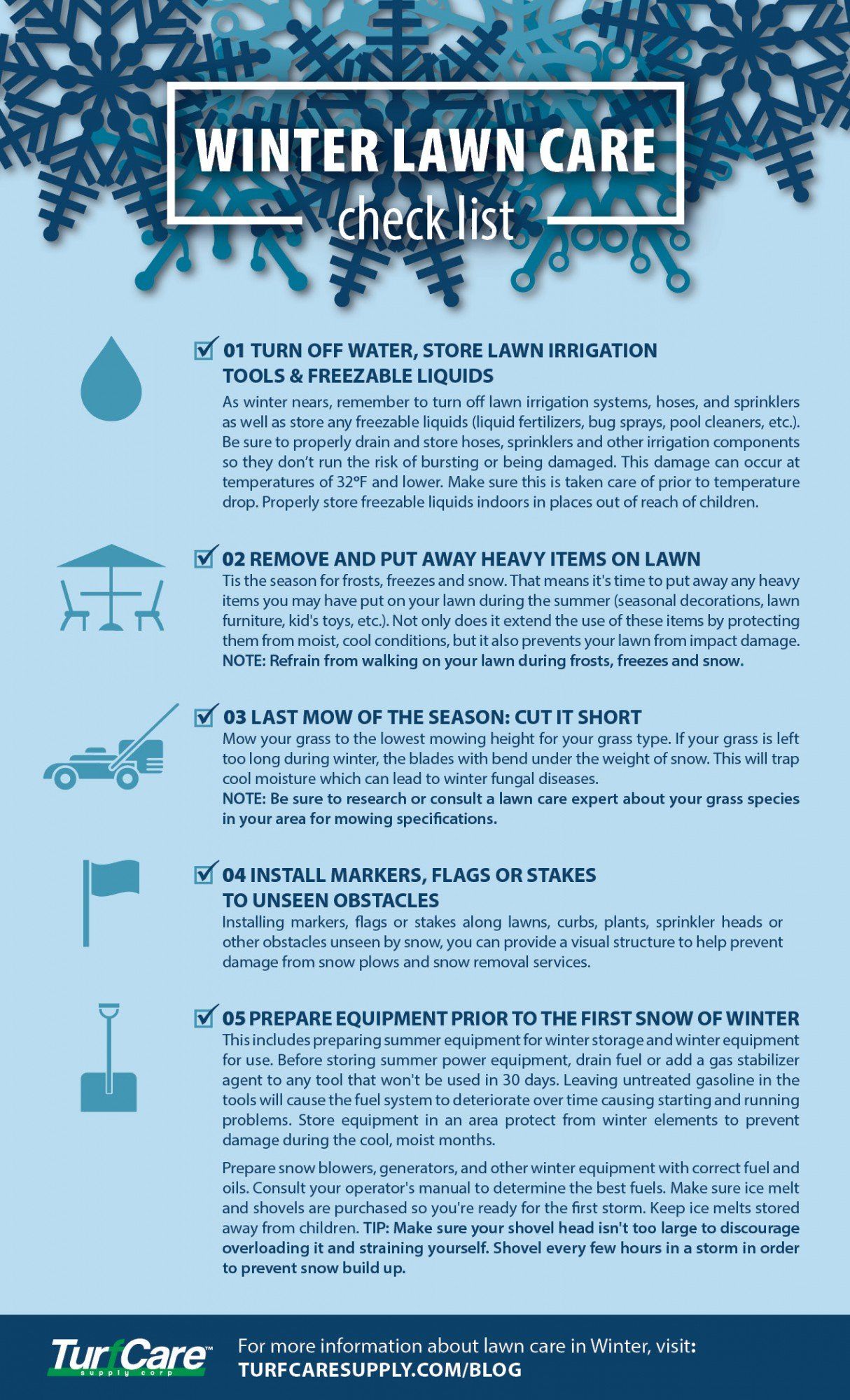 WINTER LAWN CARE
check list

01 TURN OFF WATER, STORE LAWN IRRIGATION TOOLS & FREEZABLE LIQUIDS

As winter nears, remember to turn off lawn irrigation systems, hoses, and sprinklers as well as store any freezable liquids (liquid fertilizers, bug sprays, pool cleaners, etc.). Be sure to properly drain and store hoses, sprinklers and other irrigation components so they don't run the risk of bursting or being damaged. This damage can occur at temperatures of 32°F and lower. Make sure this is taken care of prior to temperature drop. Properly store freezable liquids indoors in places out of reach of children.

02 REMOVE AND PUT AWAY HEAVY ITEMS ON LAWN

Tis the season for frosts, freezes and snow. That means it's time to put away any heavy items you may have put on your lawn during the summer (seasonal decorations, lawn furniture, kid's toys, etc.). Not only does it extend the use of these items by protecting them from moist, cool conditions, but it also prevents your lawn from impact damage. NOTE: Refrain from walking on your lawn during frosts, freezes and snow.

03 LAST MOW OF THE SEASON: CUT IT SHORT

Mow your grass to the lowest mowing height for your grass type. If your grass is left too long during winter, the blades with bend under the weight of snow. This will trap cool moisture which can lead to winter fungal diseases.
NOTE: Be sure to research or consult a lawn care expert about your grass species in your area for mowing specifications.

04 INSTALL MARKERS, FLAGS OR STAKES TO UNSEEN OBSTACLES

Installing markers, flags or stakes along lawns, curbs, plants, sprinkler heads or other obstacles unseen by snow, you can provide a visual structure to help prevent damage from snow plows and snow removal services.

05 PREPARE EQUIPMENT PRIOR TO THE FIRST SNOW OF WINTER

This includes preparing summer equipment for winter storage and winter equipment for use. Before storing summer power equipment, drain fuel or add a gas stabilizer agent to any tool that won't be used in 30 days. Leaving untreated gasoline in the tools will cause the fuel system to deteriorate over time causing starting and running problems. Store equipment in an area protect from winter elements to prevent damage during the cool, moist months.

Prepare snow blowers, generators, and other winter equipment with correct fuel and oils. Consult your operator's manual to determine the best fuels. Make sure ice melt and shovels are purchased so you're ready for the first storm. Keep ice melts stored away from children. TIP: Make sure your shovel head isn't too large to discourage overloading it and straining yourself. Shovel every few hours in a storm in order to prevent snow build up.

TurfCare™ supply corp

For more information about lawn care in Winter, visit:
TURFCARESUPPLY.COM/BLOG