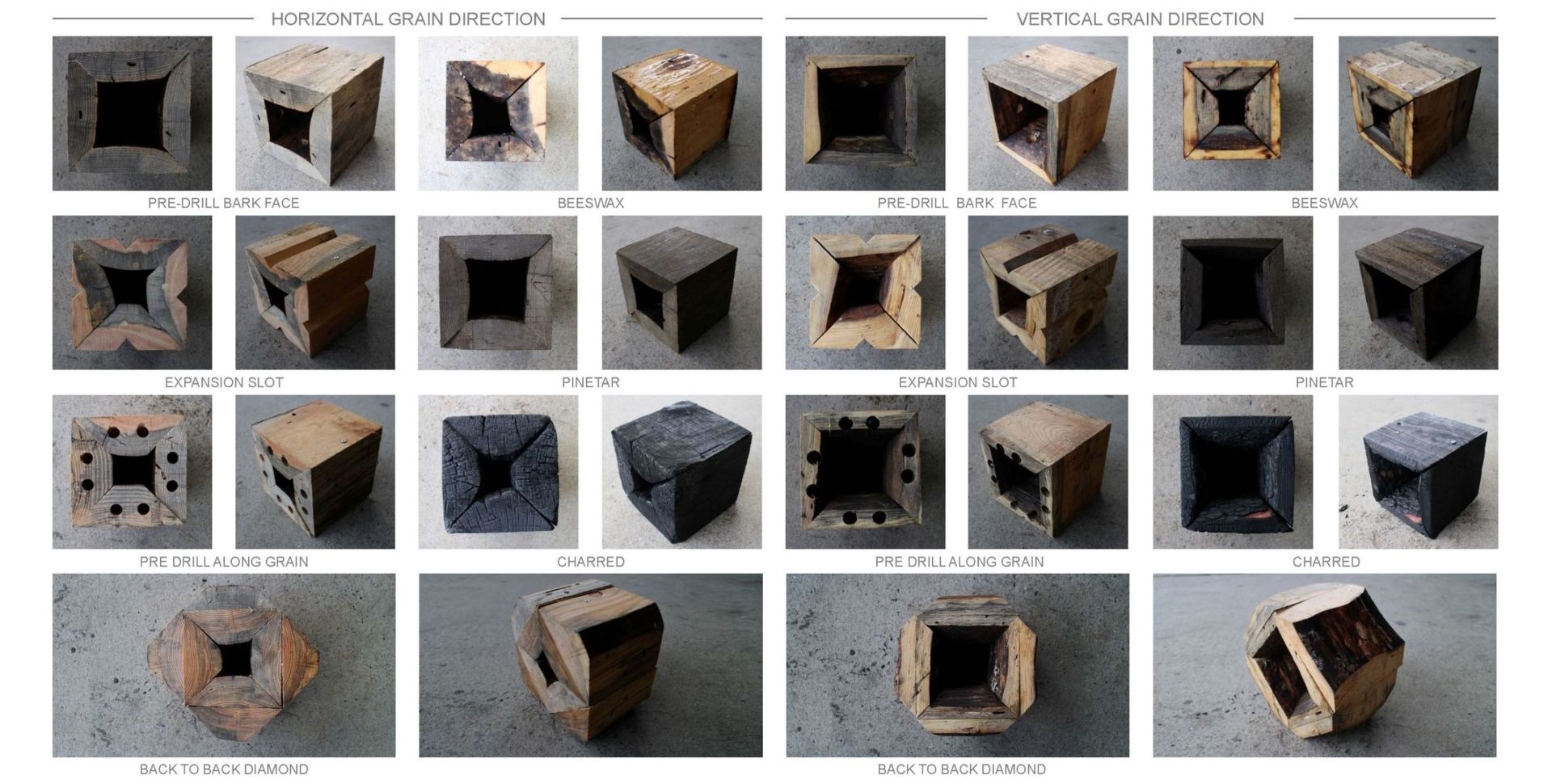 HORIZONTAL GRAIN DIRECTION

PRE-DRILL BARK FACE

BEESWAX

EXPANSION SLOT

PINETAR

PRE DRILL ALONG GRAIN

CHARRED

BACK TO BACK DIAMOND

VERTICAL GRAIN DIRECTION

PRE-DRILL BARK FACE

BEESWAX

EXPANSION SLOT

PINETAR

PRE DRILL ALONG GRAIN

CHARRED

BACK TO BACK DIAMOND