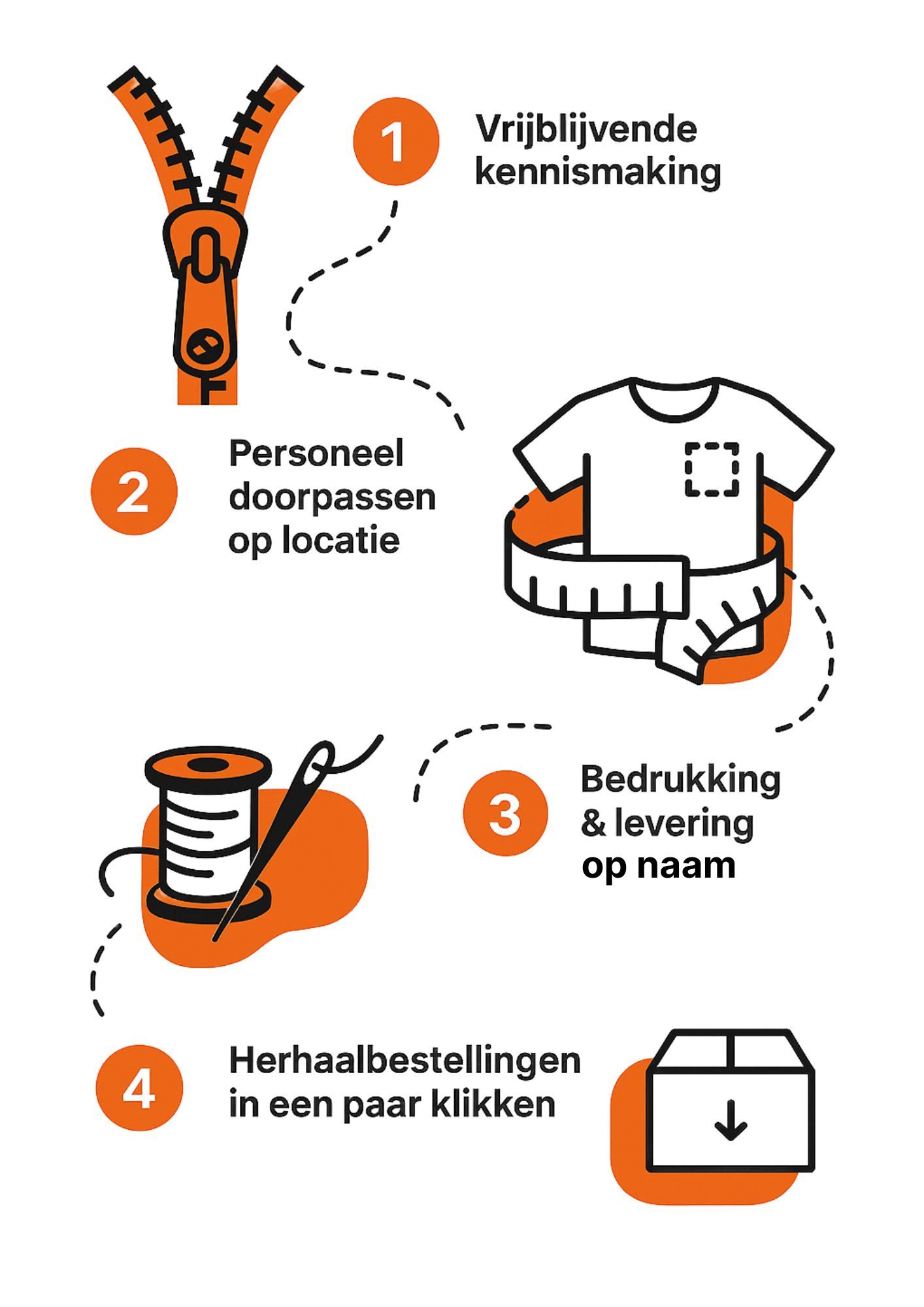 1
Vrijblijvende kennismaking

2
Personeel doorpassen op locatie

3
Bedrukking & levering op naam

4
Herhaalbestellingen in een paar klikken