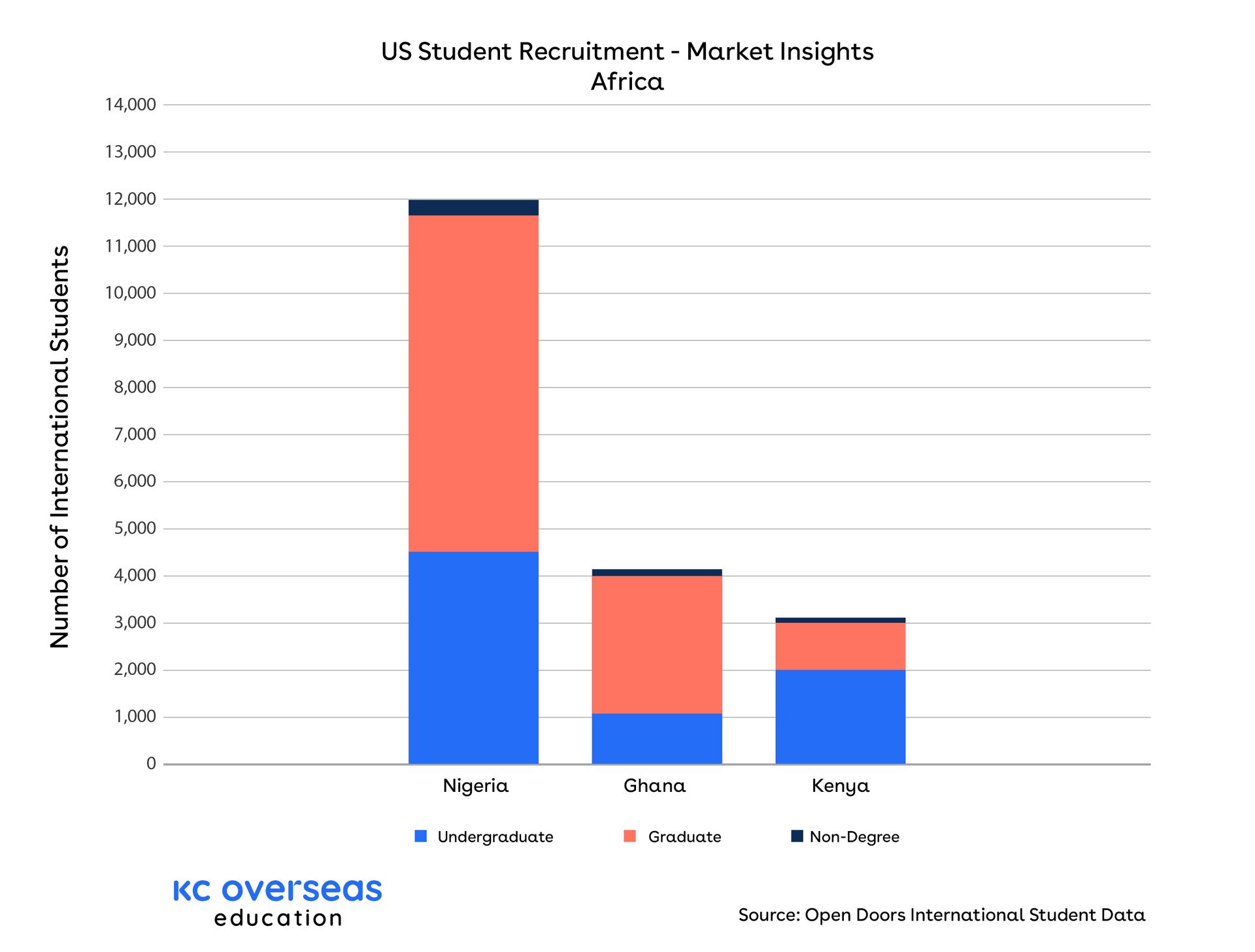 US Student Recruitment - Market Insights
Africa

Number of International Students

14,000
13,000
12,000
11,000
10,000
9,000
8,000
7,000
6,000
5,000
4,000
3,000
2,000
1,000
0

Nigeria
Ghana
Kenya

Undergraduate
Graduate
Non-Degree

KC overseas
education

Source: Open Doors International Student Data