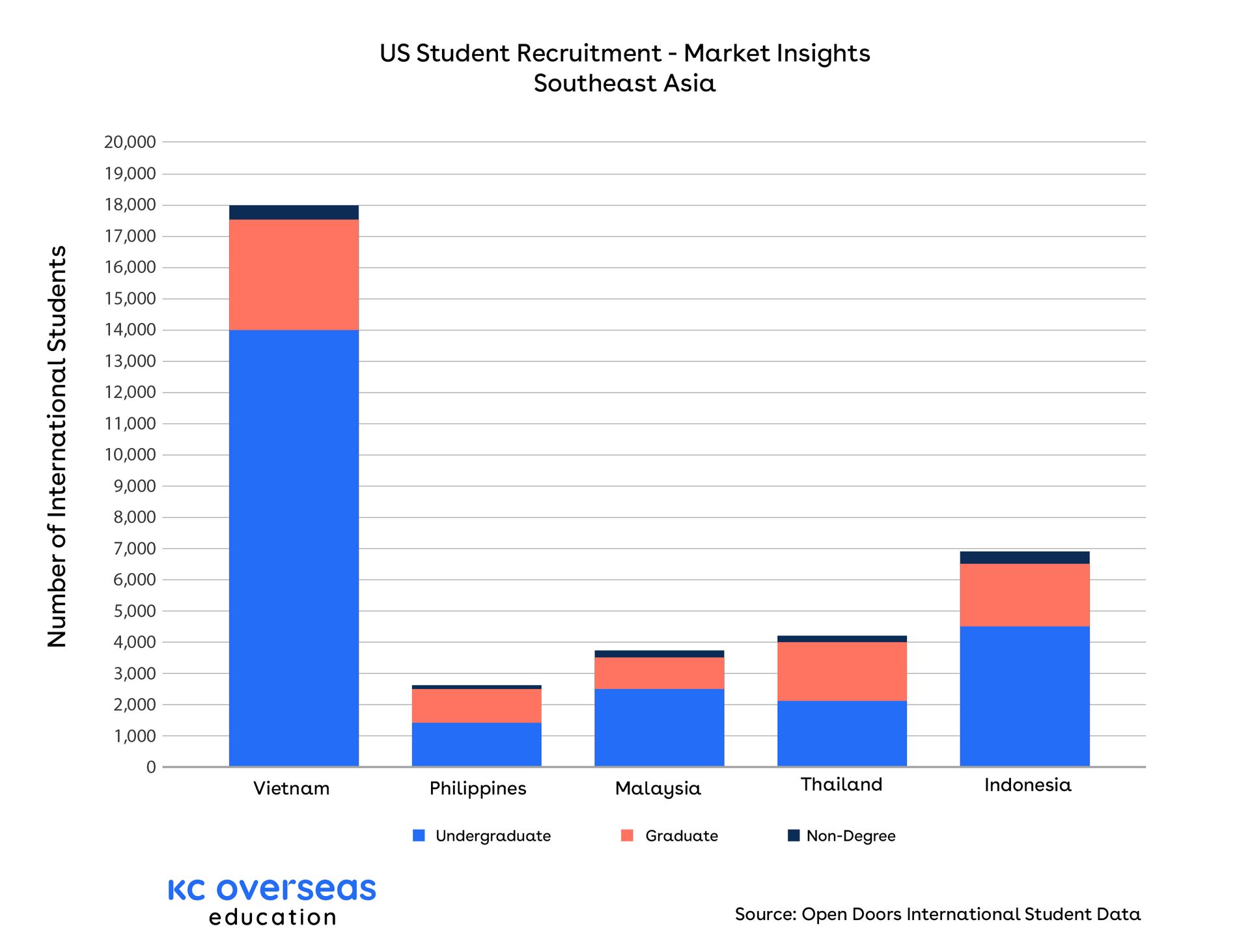 US Student Recruitment - Market Insights
Southeast Asia

Number of International Students

20,000
19,000
18,000
17,000
16,000
15,000
14,000
13,000
12,000
11,000
10,000
9,000
8,000
7,000
6,000
5,000
4,000
3,000
2,000
1,000
0

Vietnam
Philippines
Malaysia
Thailand
Indonesia

Undergraduate
Graduate
Non-Degree

KC overseas
education

Source: Open Doors International Student Data