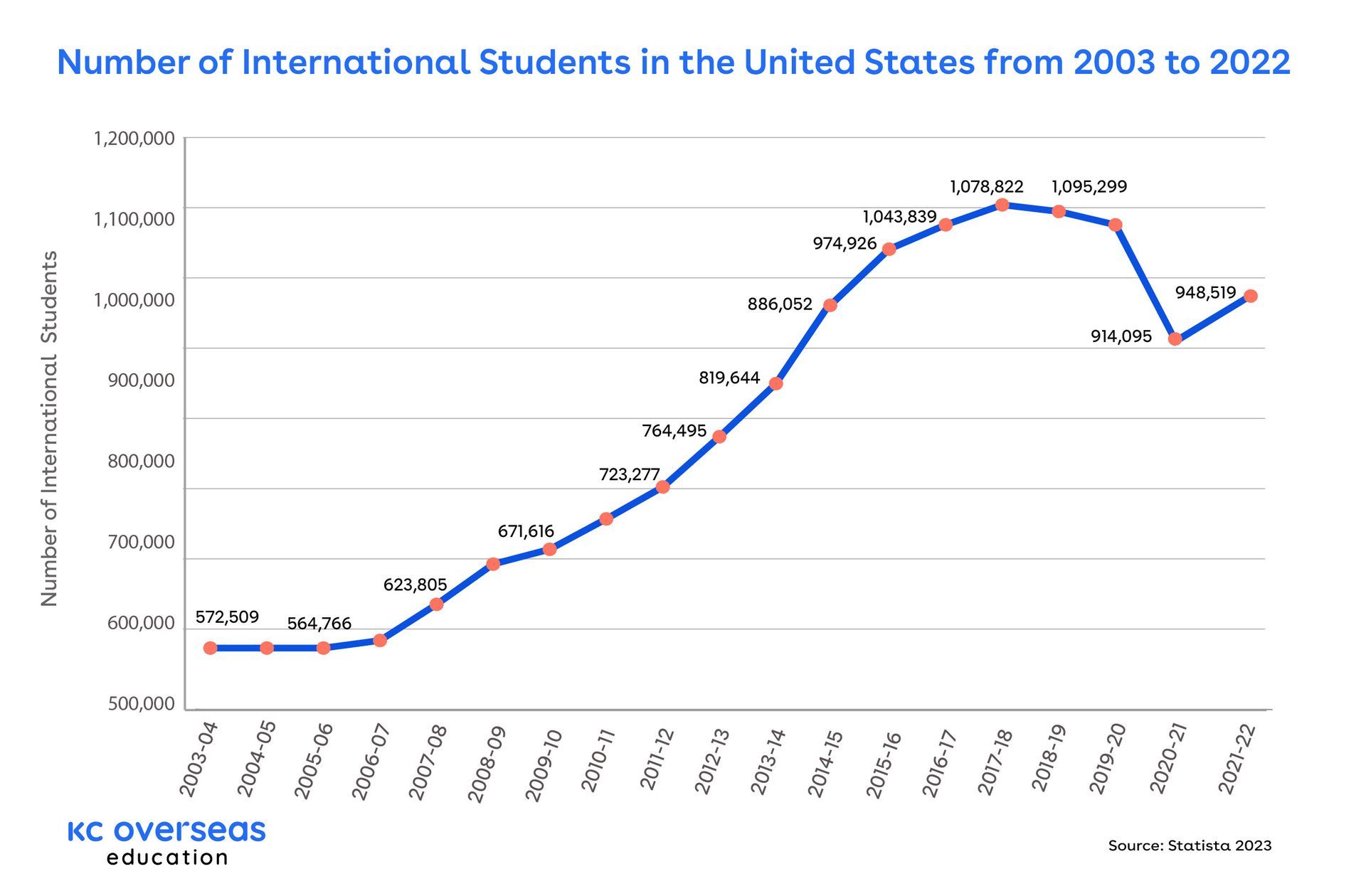 Number of International Students in the United States from 2003 to 2022

Number of International Students

1,200,000
1,100,000
1,000,000
900,000
800,000
700,000
600,000
500,000

572,509
564,766
623,805
671,616
723,277
764,495
819,644
886,052
974,926
1,043,839
1,078,822
1,095,299
914,095
948,519

2003-04
2004-05
2005-06
2006-07
2007-08
2008-09
2009-10
2010-11
2011-12
2012-13
2013-14
2014-15
2015-16
2016-17
2017-18
2018-19
2019-20
2020-21
2021-22

KC overseas education

Source: Statista 2023