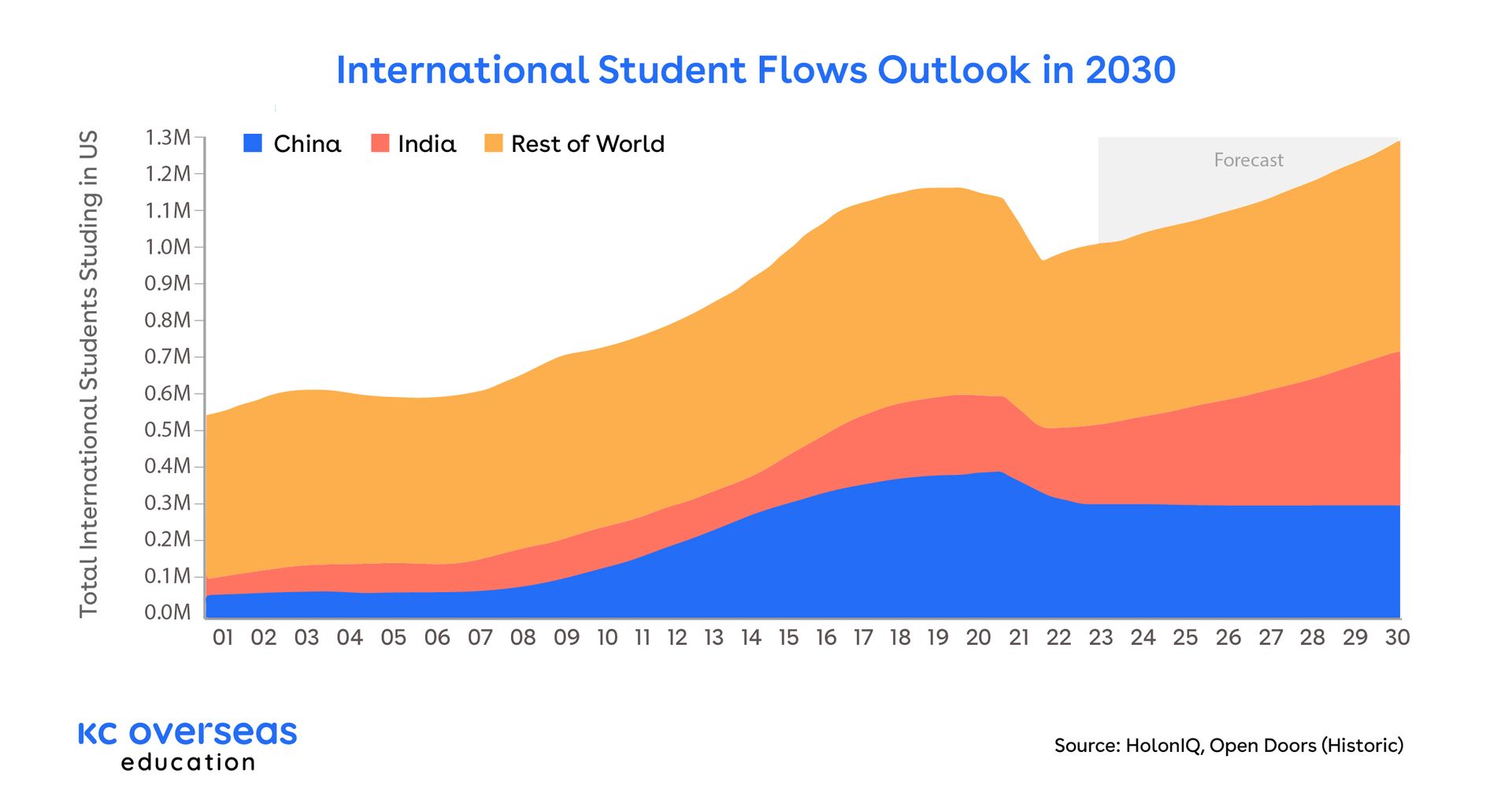 International Student Flows Outlook in 2030

Total International Students Studing in US

1.3M
1.2M
1.1M
1.0M
0.9M
0.8M
0.7M
0.6M
0.5M
0.4M
0.3M
0.2M
0.1M
0.0M

China India Rest of World

Forecast

01 02 03 04 05 06 07 08 09 10 11 12 13 14 15 16 17 18 19 20 21 22 23 24 25 26 27 28 29 30

KC overseas education

Source: HolonIQ, Open Doors (Historic)