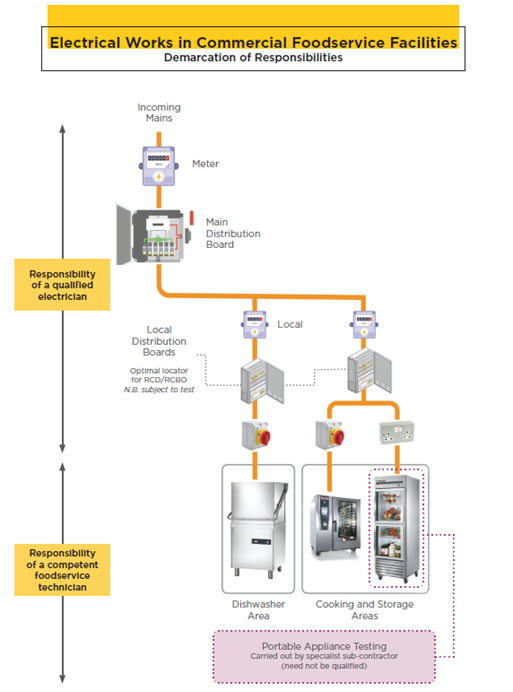 Electrical Works in Commercial Foodservice Facilities
Demarcation of Responsibilities

Incoming Mains

Meter

Main Distribution Board

Responsibility of a qualified electrician

Local

Local Distribution Boards

Optimal locator for RCD/RCBO
N.B. subject to test

Responsibility of a competent foodservice technician

Dishwasher Area

Cooking and Storage Areas

Portable Appliance Testing
Carried out by specialist sub-contractor
(need not be qualified)