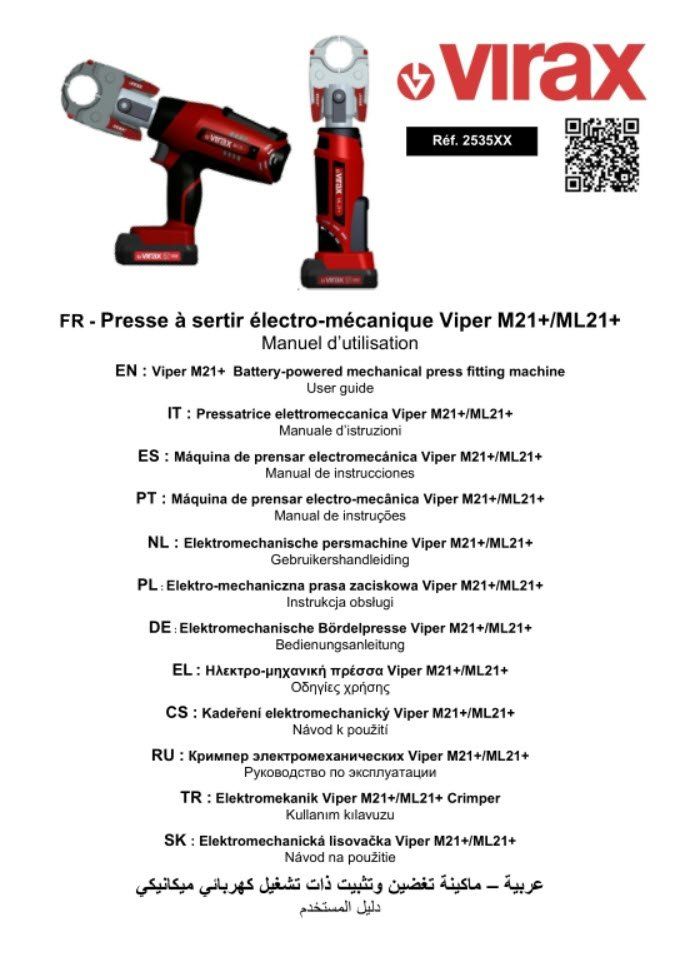 virax

Réf. 2535XX

FR - Presse à sertir électro-mécanique Viper M21+/ML21+
Manuel d'utilisation

EN : Viper M21+ Battery-powered mechanical press fitting machine
User guide

IT : Pressatrice elettromeccanica Viper M21+/ML21+
Manuale d'istruzioni

ES : Máquina de prensar electromecánica Viper M21+/ML21+
Manual de instrucciones

PT : Máquina de prensar electro-mecânica Viper M21+/ML21+
Manual de instruções

NL : Elektromechanische persmachine Viper M21+/ML21+
Gebruikershandleiding

PL : Elektro-mechaniczna prasa zaciskowa Viper M21+/ML21+
Instrukcja obsługi

DE : Elektromechanische Bördelpresse Viper M21+/ML21+
Bedienungsanleitung

EL : Ηλεκτρο-μηχανική πρέσσα Viper M21+/ML21+
Οδηγίες χρήσης

CS : Kadeření elektromechanický Viper M21+/ML21+
Návod k použití

RU : Кримпер электромеханических Viper M21+/ML21+
Руководство по эксплуатации

TR : Elektromekanik Viper M21+/ML21+ Crimper
Kullanım kılavuzu

SK : Elektromechanická lisovačka Viper M21+/ML21+
Návod na použitie

عربية – ماكينة تغضين وتثبيت ذات تشغيل كهربائي ميكانيكي
دليل المستخدم