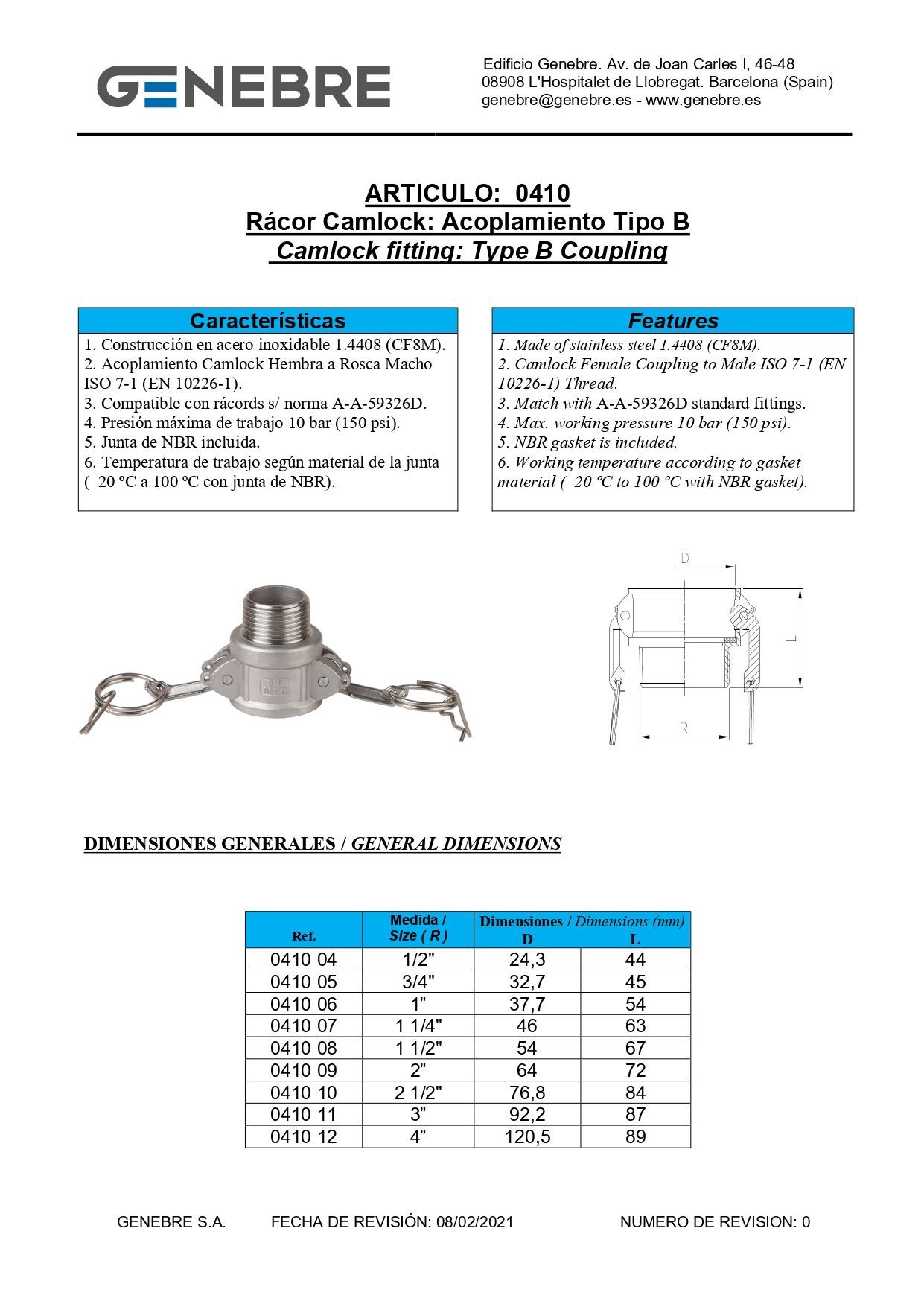 GENEBRE

Edificio Genebre. Av. de Joan Carles I, 46-48
08908 L'Hospitalet de Llobregat. Barcelona (Spain)
genebre@genebre.es - www.genebre.es

ARTICULO: 0410
Rácor Camlock: Acoplamiento Tipo B
Camlock fitting: Type B Coupling

Características

1. Construcción en acero inoxidable 1.4408 (CF8M).
2. Acoplamiento Camlock Hembra a Rosca Macho ISO 7-1 (EN 10226-1).
3. Compatible con rácords s/ norma A-A-59326D.
4. Presión máxima de trabajo 10 bar (150 psi).
5. Junta de NBR incluida.
6. Temperatura de trabajo según material de la junta (–20 ºC a 100 ºC con junta de NBR).

Features

1. Made of stainless steel 1.4408 (CF8M).
2. Camlock Female Coupling to Male ISO 7-1 (EN 10226-1) Thread.
3. Match with A-A-59326D standard fittings.
4. Max. working pressure 10 bar (150 psi).
5. NBR gasket is included.
6. Working temperature according to gasket material (–20 ºC to 100 ºC with NBR gasket).

D
L
R

DIMENSIONES GENERALES / GENERAL DIMENSIONS

| Ref. | Medida / Size ( R ) | Dimensiones / Dimensions (mm) D | L |
|---|---|---|---|
| 0410 04 | 1/2" | 24,3 | 44 |
| 0410 05 | 3/4" | 32,7 | 45 |
| 0410 06 | 1” | 37,7 | 54 |
| 0410 07 | 1 1/4" | 46 | 63 |
| 0410 08 | 1 1/2" | 54 | 67 |
| 0410 09 | 2” | 64 | 72 |
| 0410 10 | 2 1/2" | 76,8 | 84 |
| 0410 11 | 3” | 92,2 | 87 |
| 0410 12 | 4” | 120,5 | 89 |

GENEBRE S.A.    FECHA DE REVISIÓN: 08/02/2021    NUMERO DE REVISION: 0