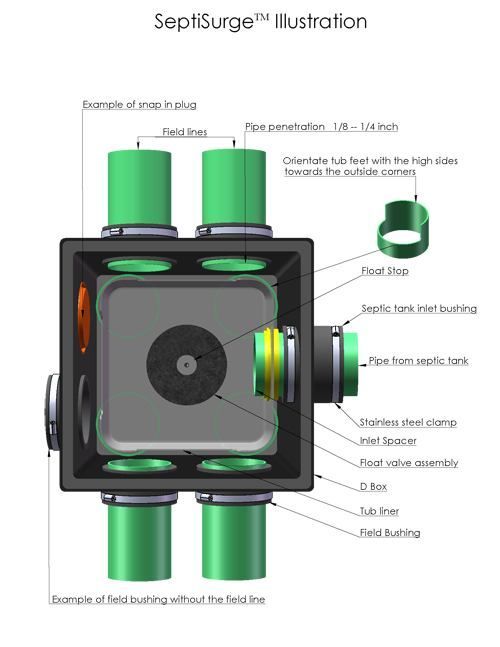 SeptiSurge™ Illustration

Example of snap in plug

Field lines

Pipe penetration 1/8 -- 1/4 inch

Orientate tub feet with the high sides towards the outside corners

Float Stop

Septic tank inlet bushing

Pipe from septic tank

Stainless steel clamp

Inlet Spacer

Float valve assembly

D Box

Tub liner

Field Bushing

Example of field bushing without the field line