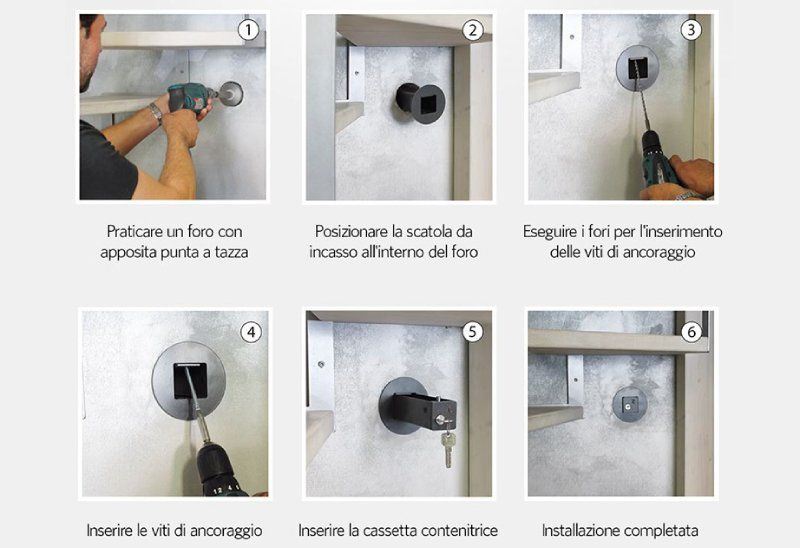 1

Praticare un foro con apposita punta a tazza

2

Posizionare la scatola da incasso all'interno del foro

3

Eseguire i fori per l'inserimento delle viti di ancoraggio

4

Inserire le viti di ancoraggio

5

Inserire la cassetta contenitrice

6

Installazione completata