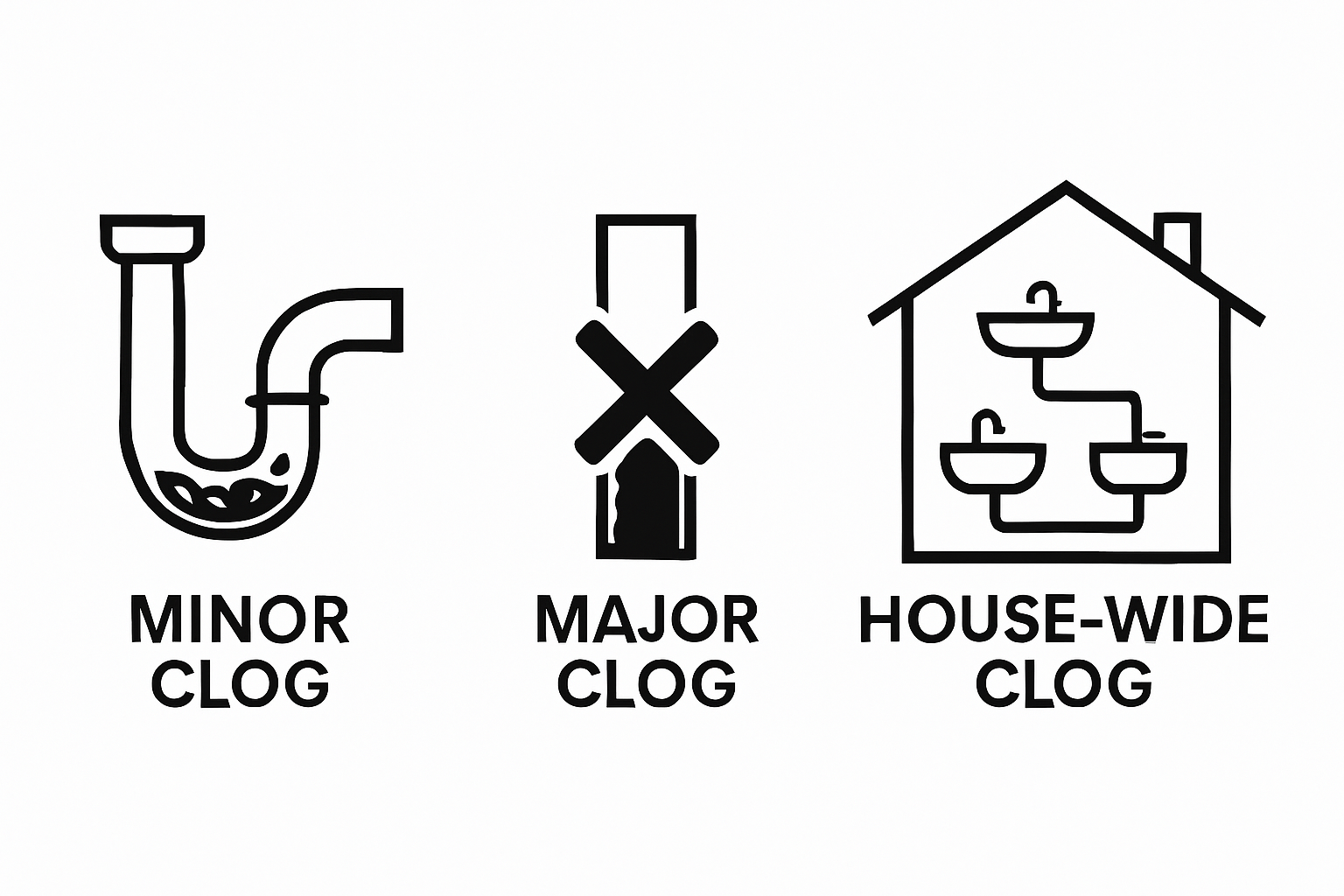 MINOR CLOG

MAJOR CLOG

HOUSE-WIDE CLOG