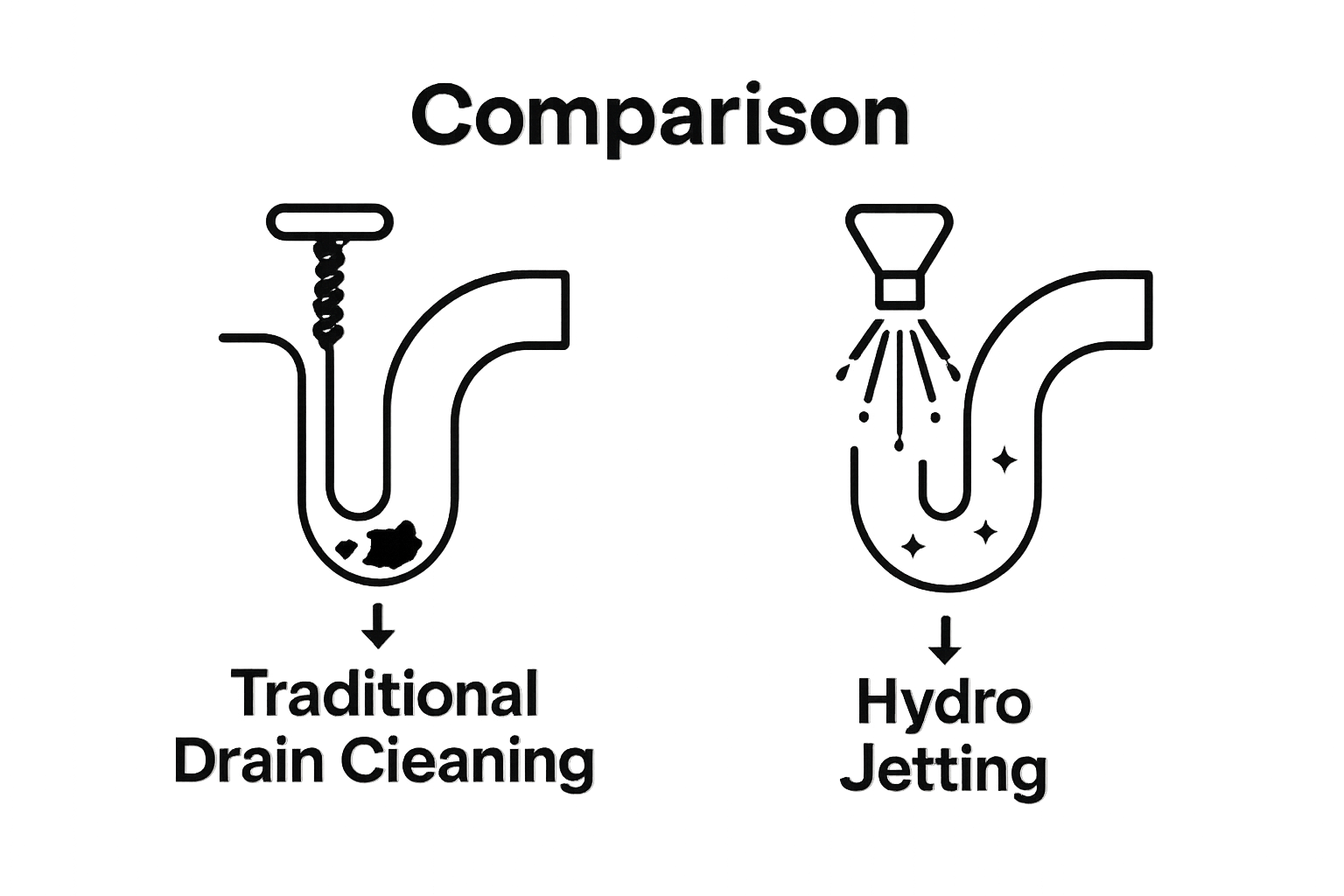 Comparison

Traditional Drain Cieaning

Hydro Jetting