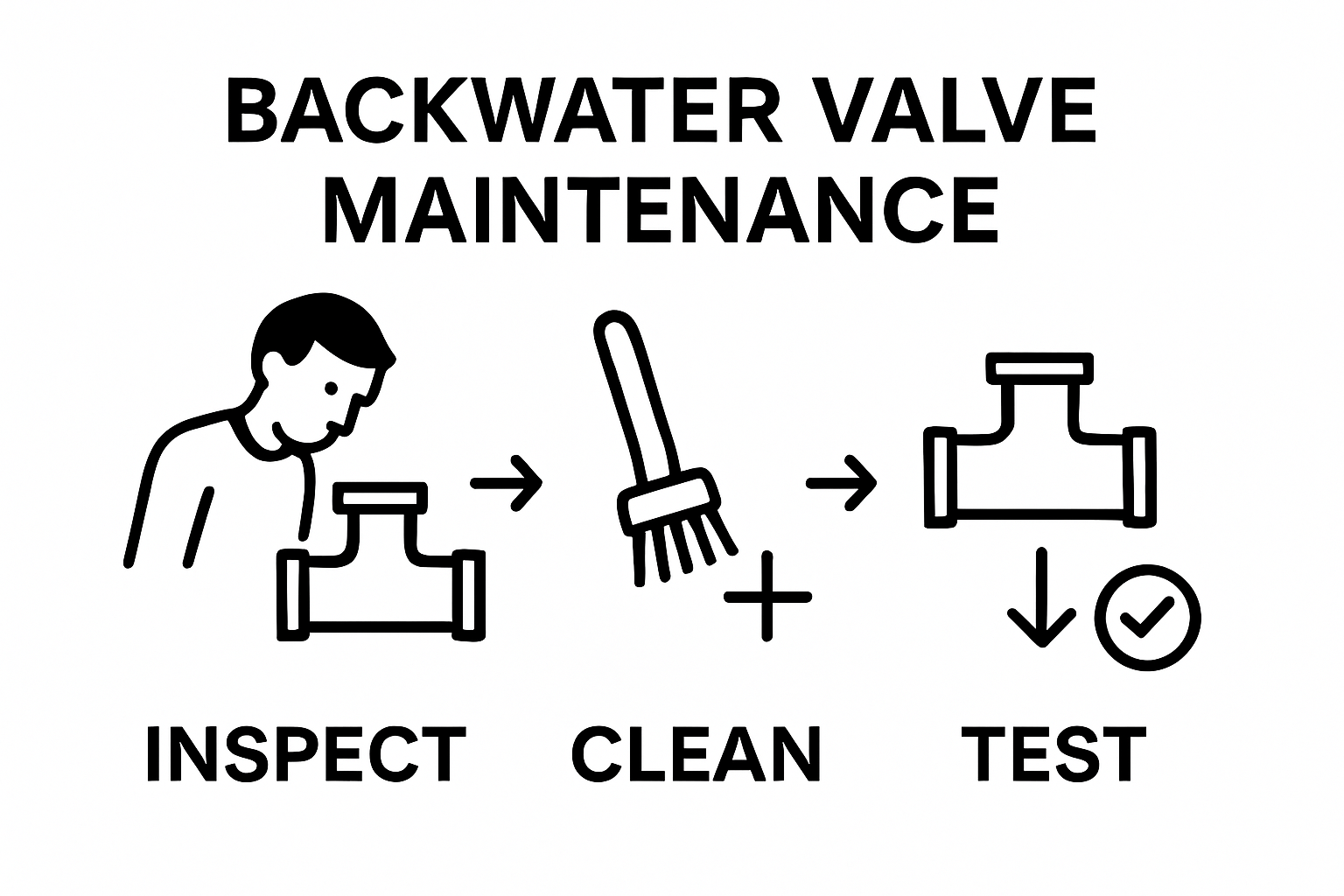 BACKWATER VALVE MAINTENANCE

INSPECT CLEAN TEST