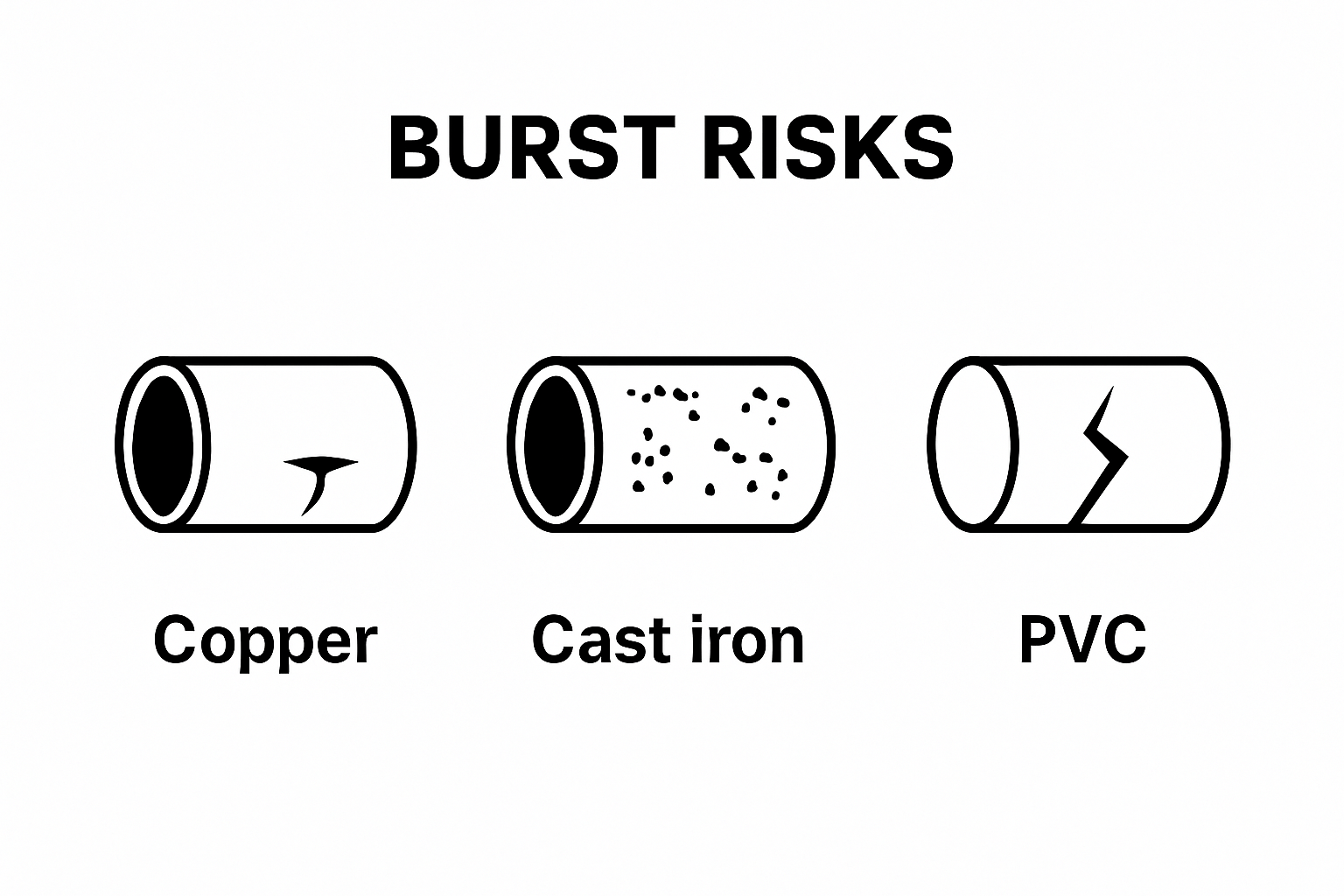 BURST RISKS

Copper

Cast iron

PVC