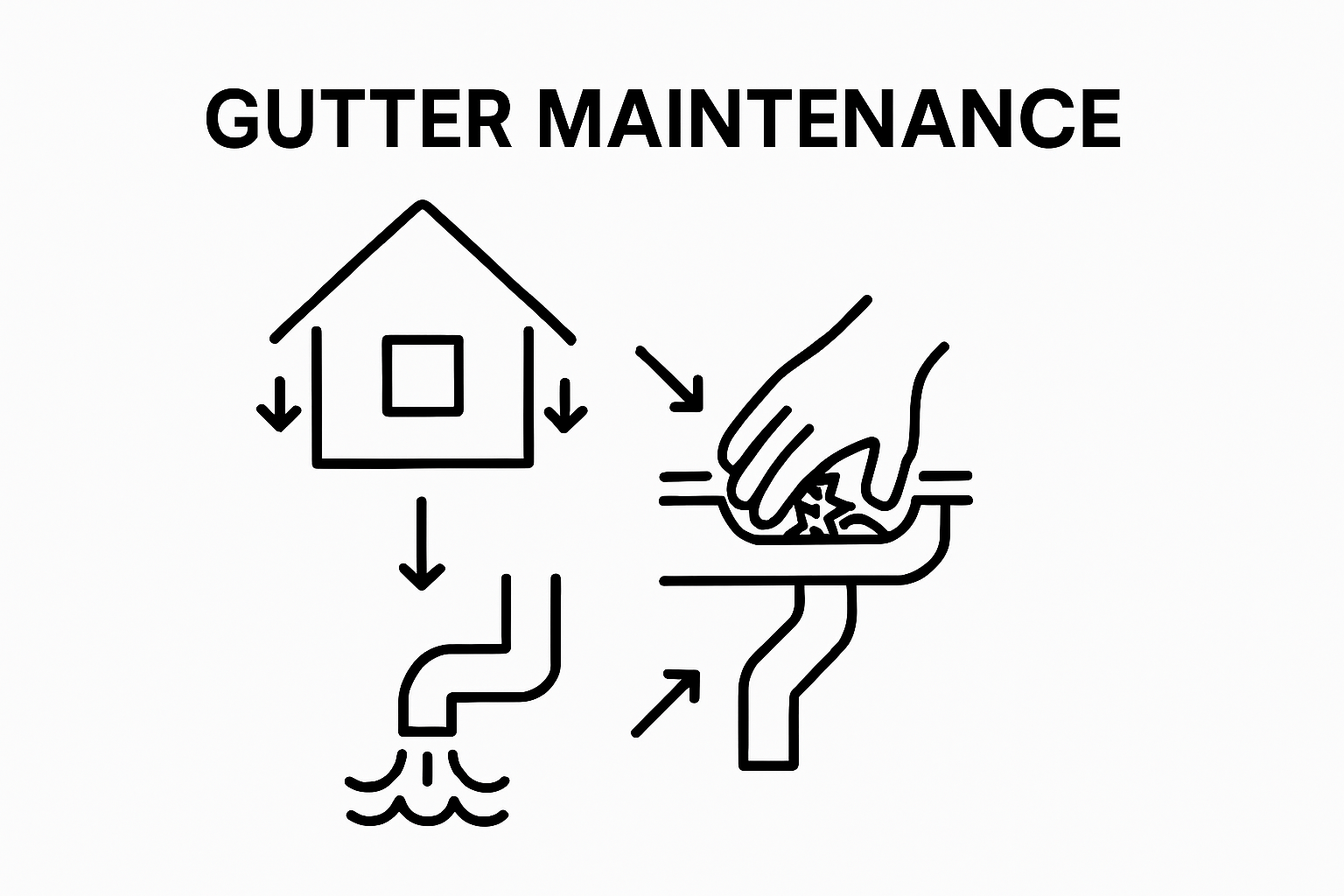 GUTTER MAINTENANCE