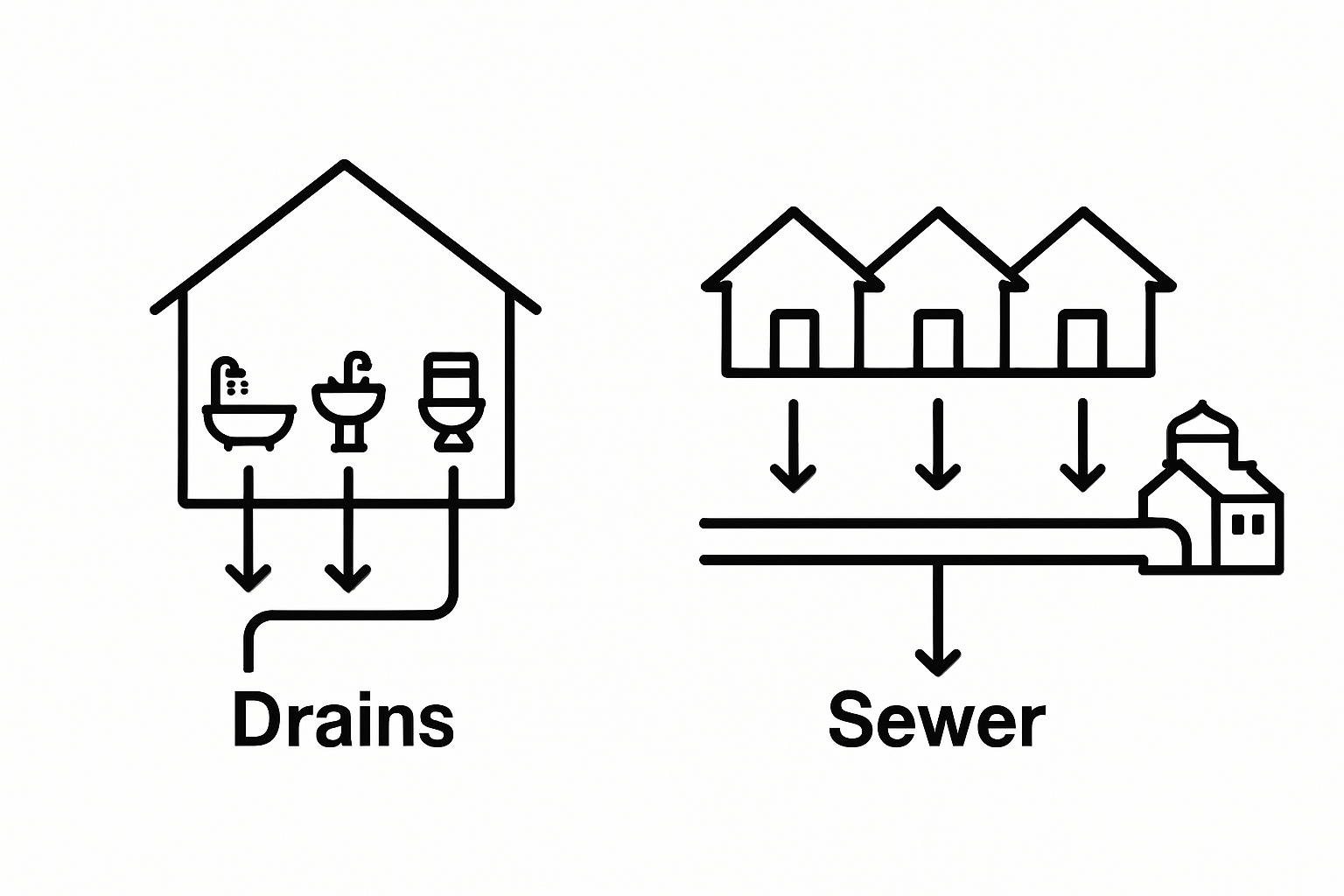 Drains

Sewer