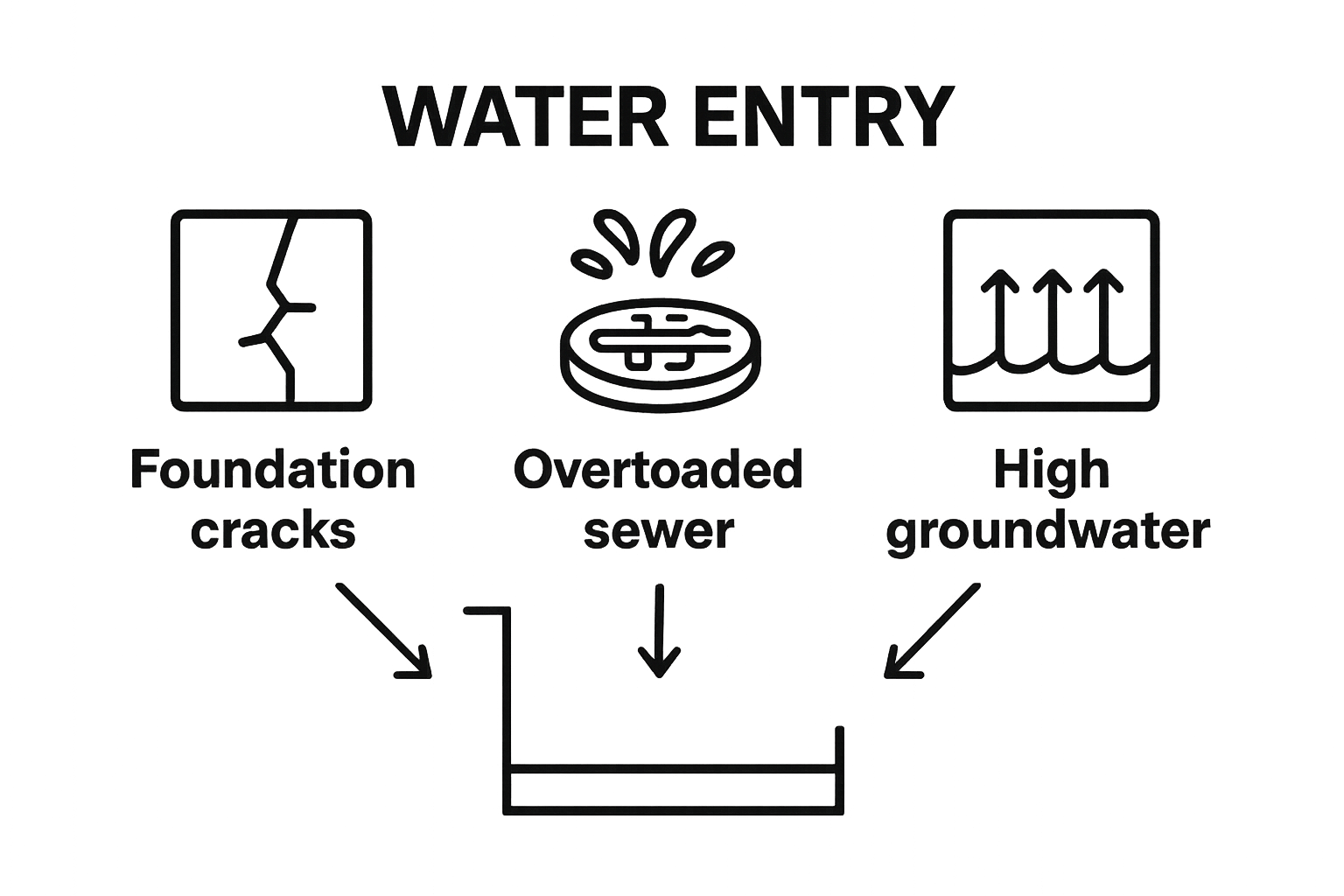 WATER ENTRY

Foundation cracks

Overtoaded sewer

High groundwater