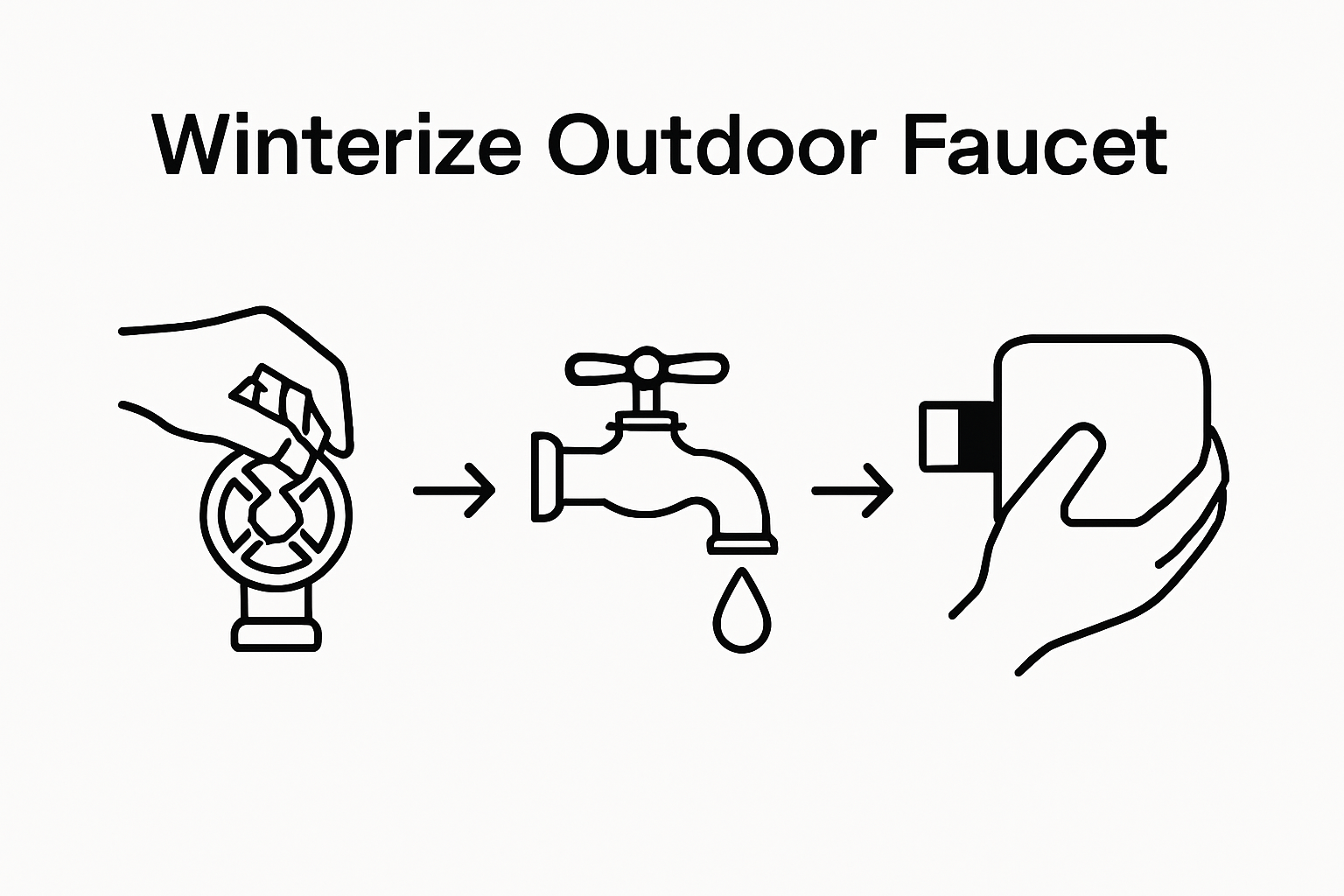 Winterize Outdoor Faucet