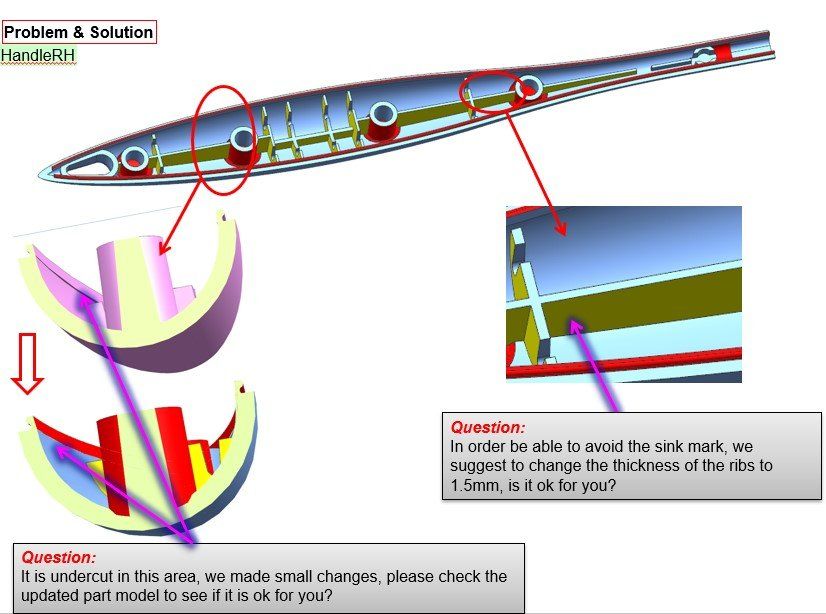 Problem & Solution

HandleRH

Question:
In order be able to avoid the sink mark, we suggest to change the thickness of the ribs to 1.5mm, is it ok for you?

Question:
It is undercut in this area, we made small changes, please check the updated part model to see if it is ok for you?