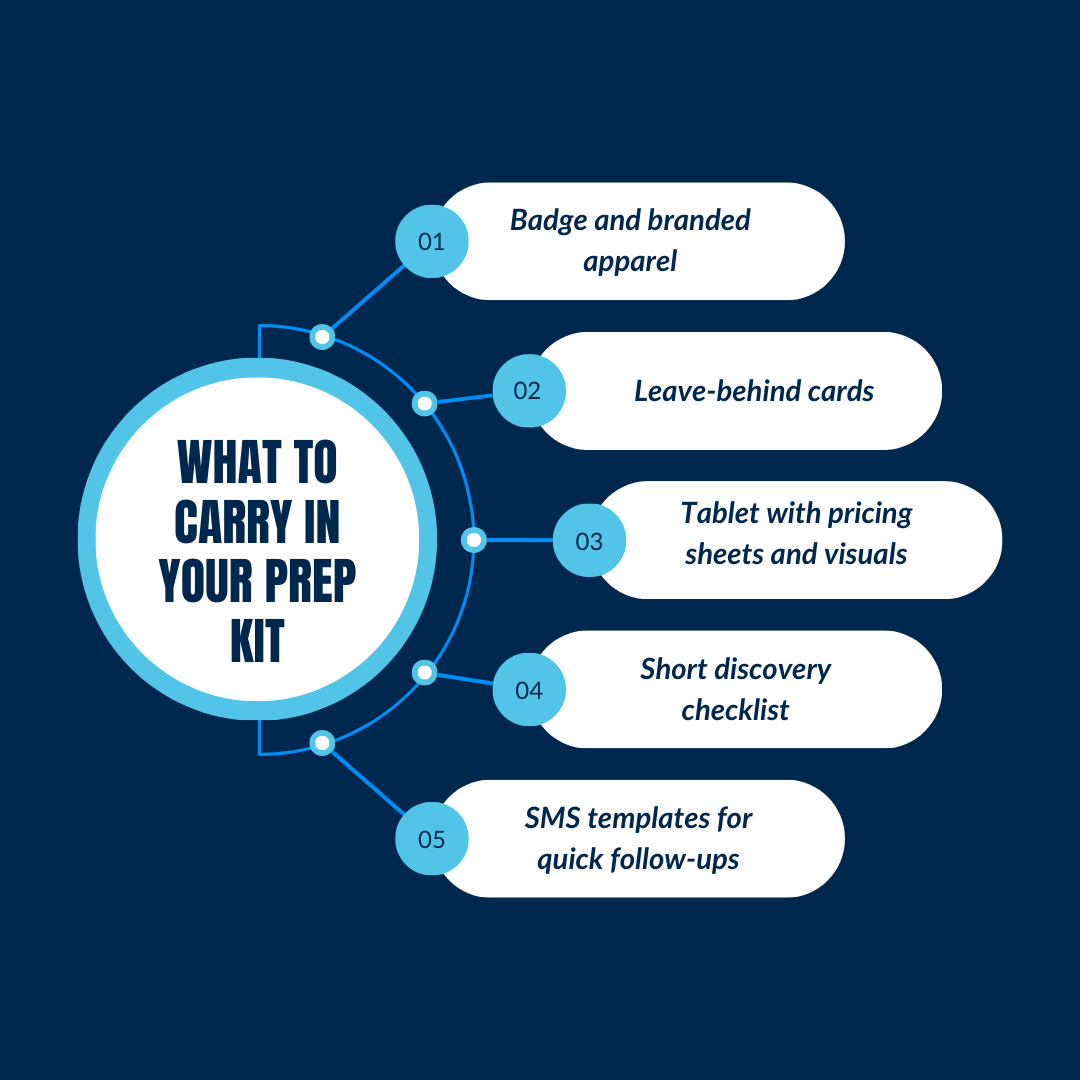 WHAT TO CARRY IN YOUR PREP KIT

01 Badge and branded apparel

02 Leave-behind cards

03 Tablet with pricing sheets and visuals

04 Short discovery checklist

05 SMS templates for quick follow-ups