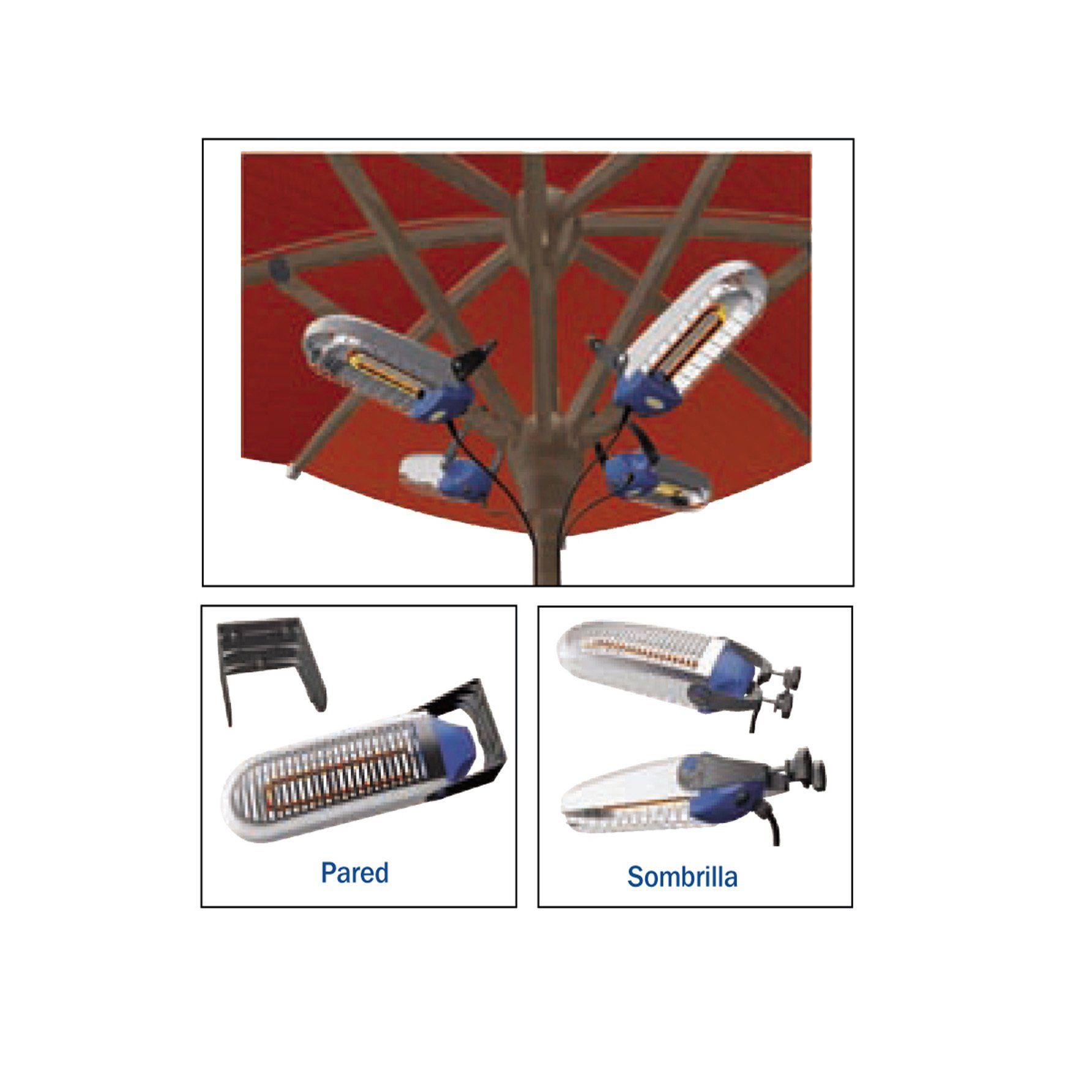 Pared

Sombrilla