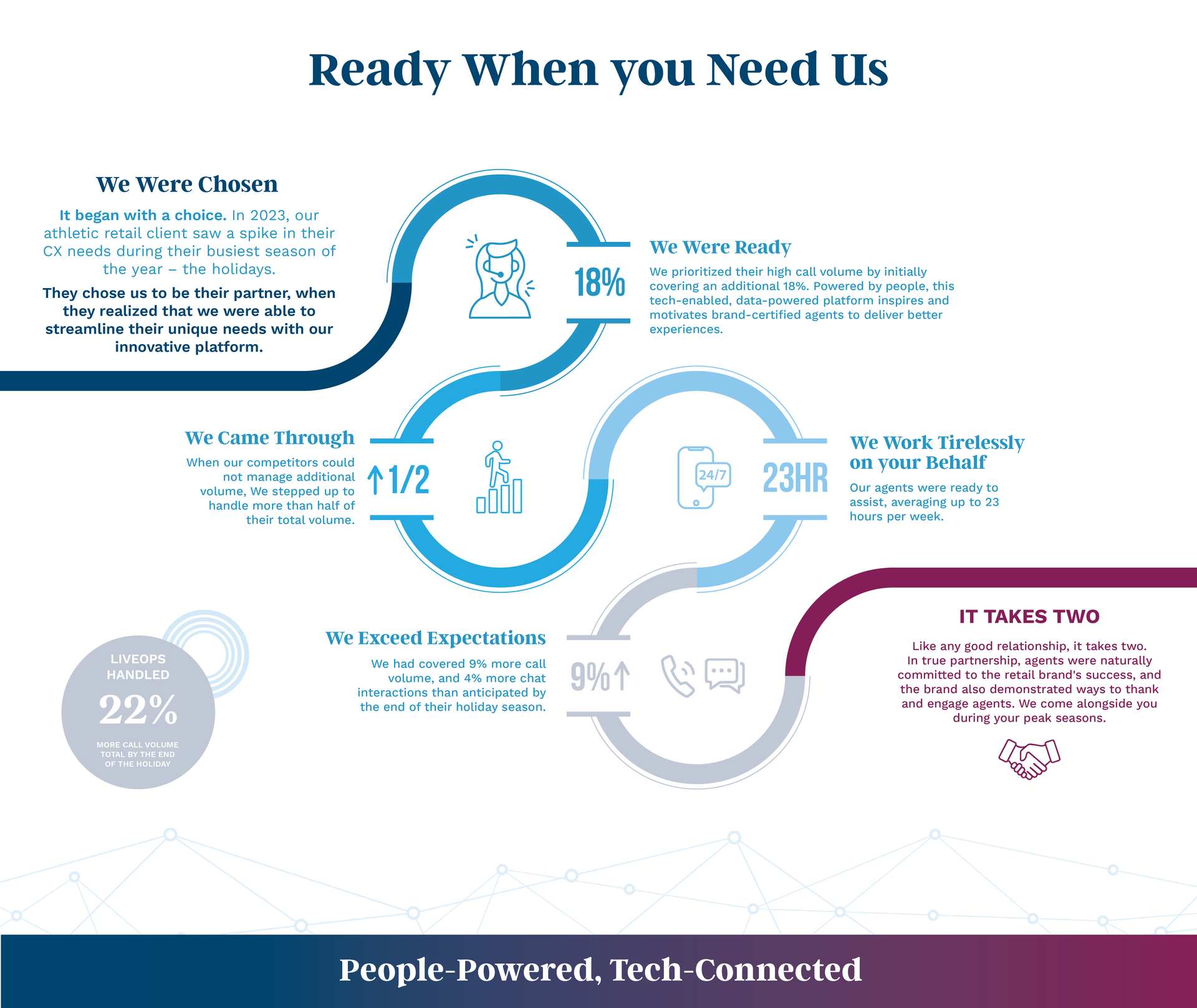 Ready When you Need Us

We Were Chosen

It began with a choice. In 2023, our athletic retail client saw a spike in their CX needs during their busiest season of the year – the holidays.

They chose us to be their partner, when they realized that we were able to streamline their unique needs with our innovative platform.

18%

We Were Ready

We prioritized their high call volume by initially covering an additional 18%. Powered by people, this tech-enabled, data-powered platform inspires and motivates brand-certified agents to deliver better experiences.

We Came Through

When our competitors could not manage additional volume, We stepped up to handle more than half of their total volume.

↑1/2

24/7

23HR

We Work Tirelessly on your Behalf

Our agents were ready to assist, averaging up to 23 hours per week.

LIVEOPS HANDLED

22%

MORE CALL VOLUME TOTAL BY THE END OF THE HOLIDAY

We Exceed Expectations

We had covered 9% more call volume, and 4% more chat interactions than anticipated by the end of their holiday season.

9%↑

IT TAKES TWO

Like any good relationship, it takes two. In true partnership, agents were naturally committed to the retail brand's success, and the brand also demonstrated ways to thank and engage agents. We come alongside you during your peak seasons.

People-Powered, Tech-Connected