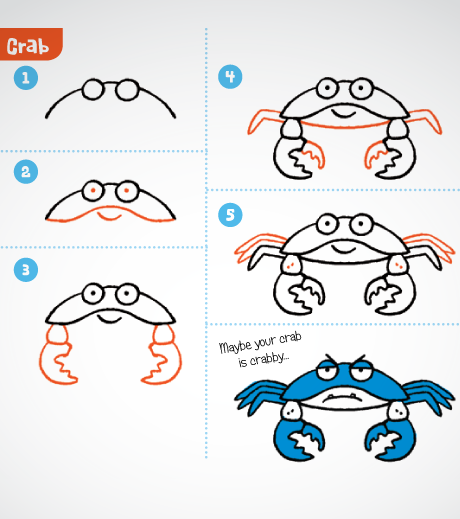 Crab

1

2

3

4

5

Maybe your crab is crabby...