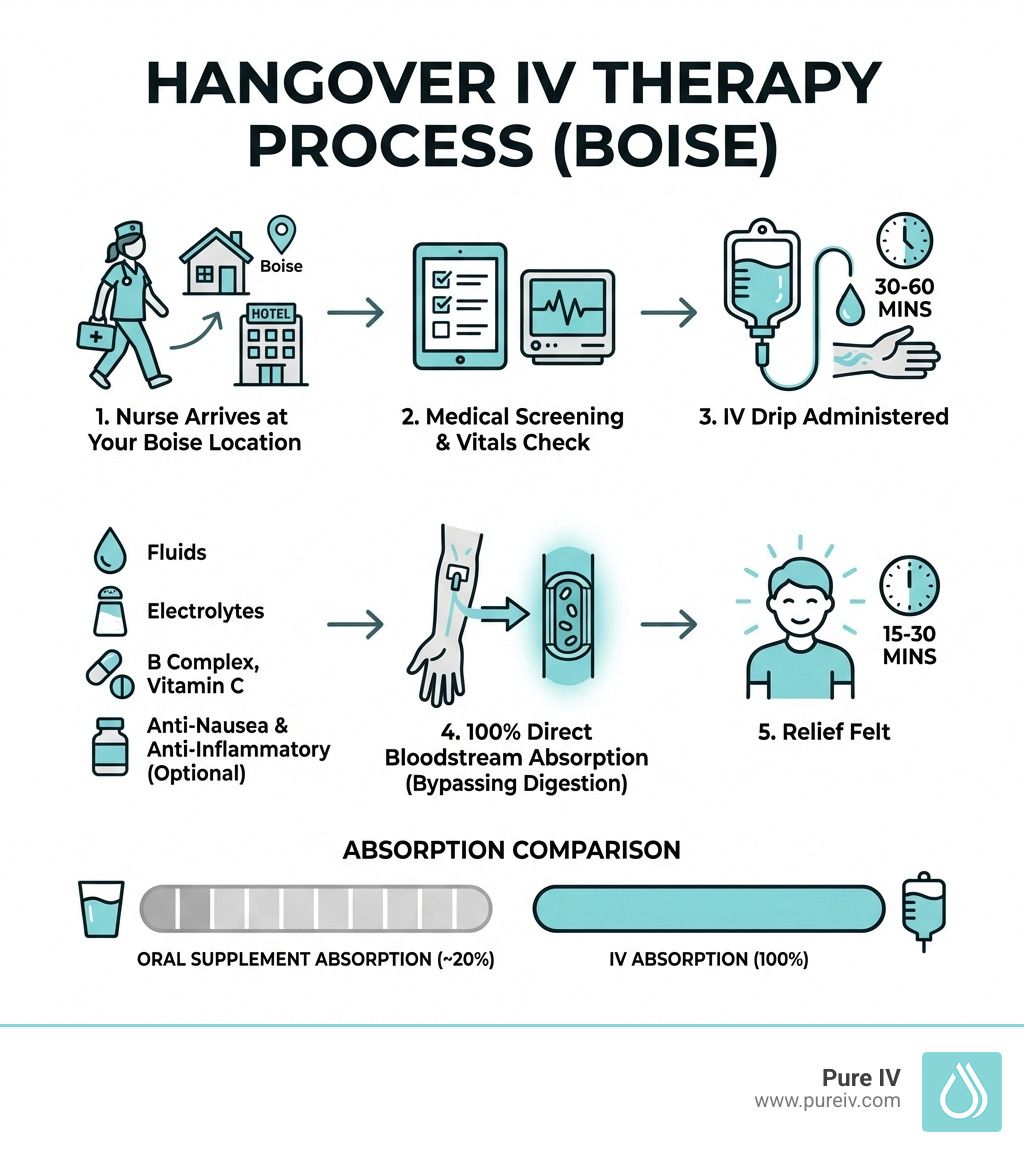 HANGOVER IV THERAPY PROCESS (BOISE)

Boise

HOTEL

1. Nurse Arrives at Your Boise Location

2. Medical Screening & Vitals Check

30-60 MINS

3. IV Drip Administered

Fluids

Electrolytes

B Complex, Vitamin C

Anti-Nausea & Anti-Inflammatory (Optional)

4. 100% Direct Bloodstream Absorption (Bypassing Digestion)

15-30 MINS

5. Relief Felt

ABSORPTION COMPARISON

ORAL SUPPLEMENT ABSORPTION (~20%)

IV ABSORPTION (100%)

Pure IV
www.pureiv.com