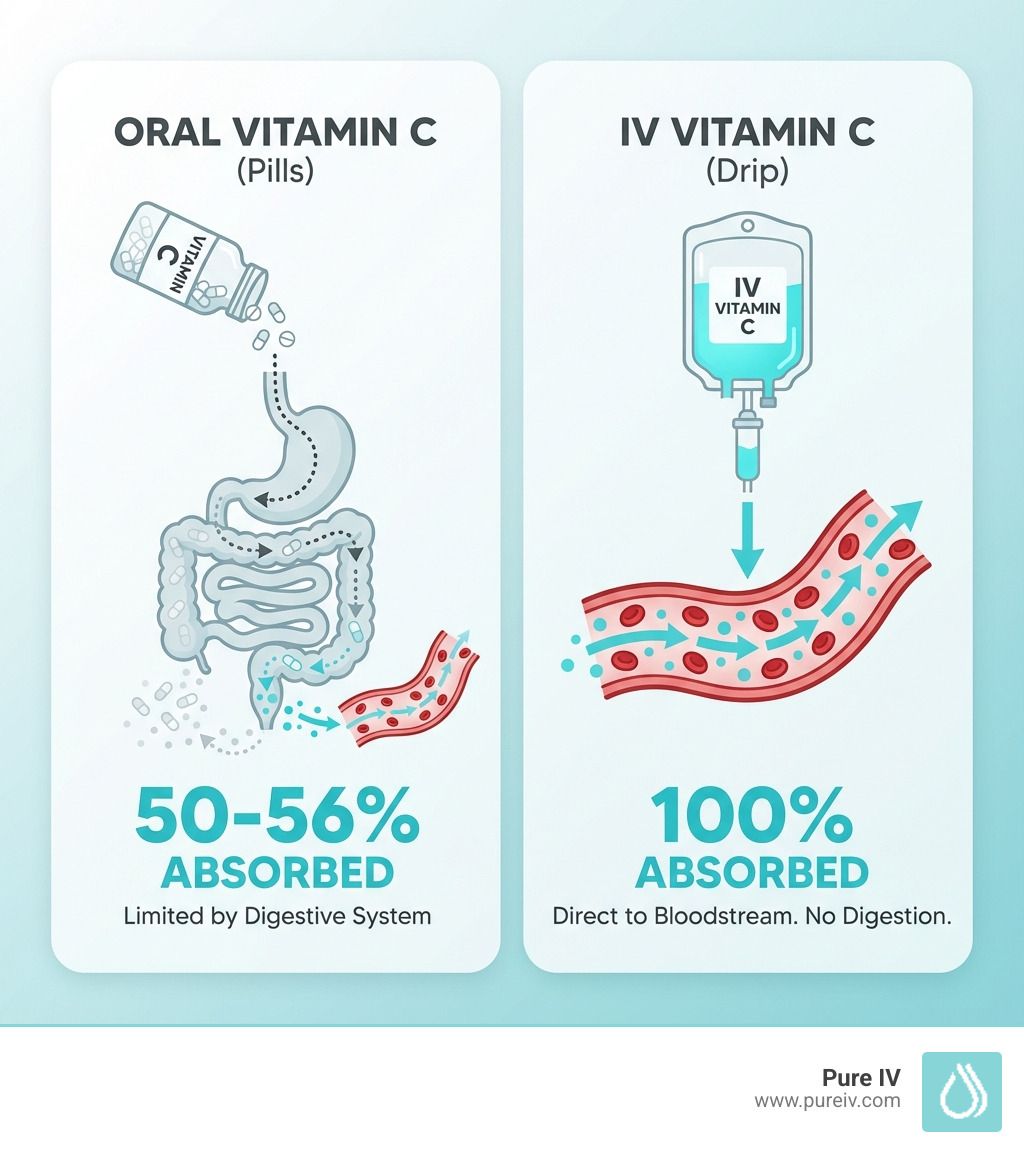 ORAL VITAMIN C
(Pills)

VITAMIN C

50-56%
ABSORBED
Limited by Digestive System

IV VITAMIN C
(Drip)

IV
VITAMIN
C

100%
ABSORBED
Direct to Bloodstream. No Digestion.

Pure IV
www.pureiv.com