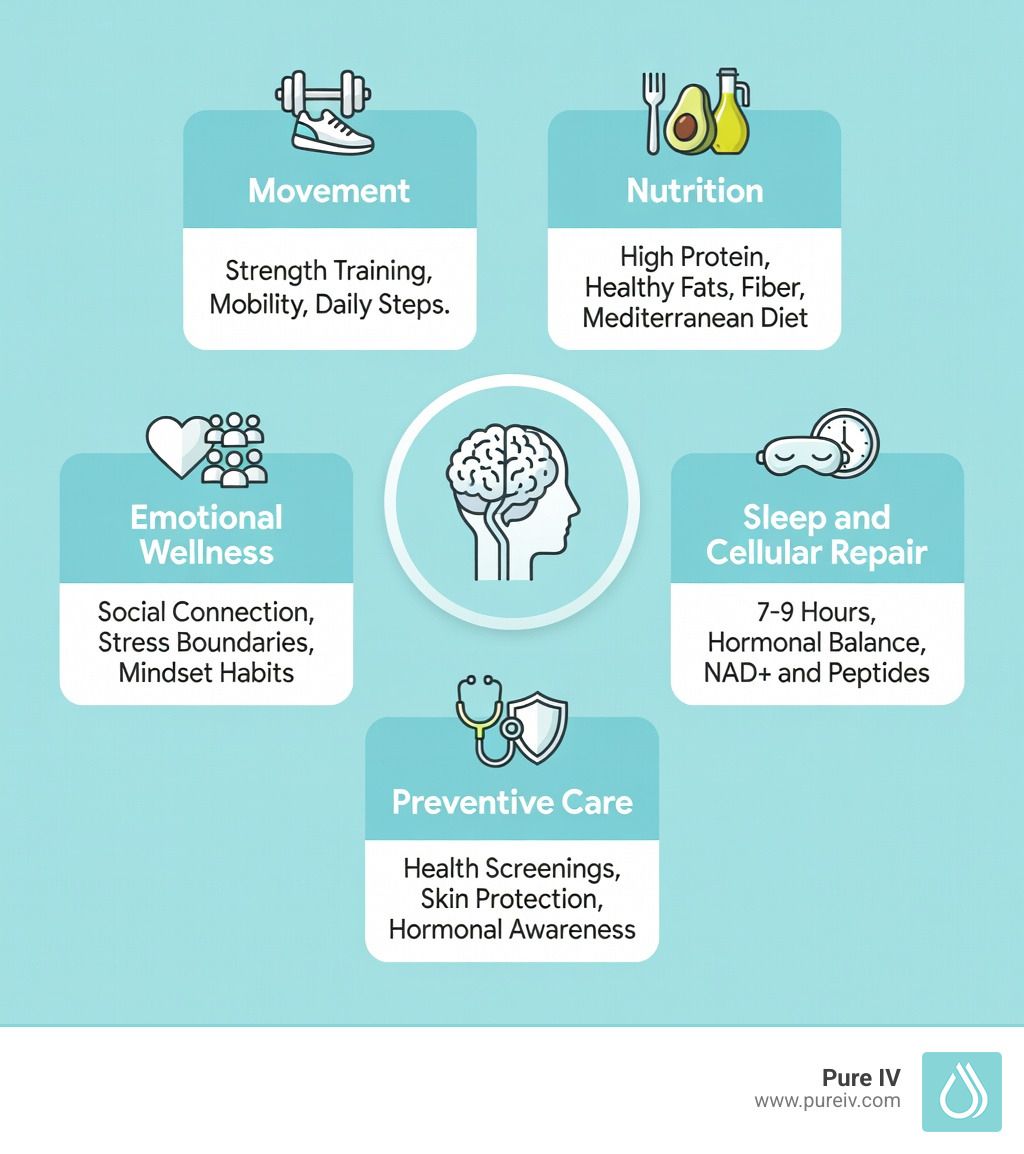 Movement

Strength Training, Mobility, Daily Steps.

Nutrition

High Protein, Healthy Fats, Fiber, Mediterranean Diet

Emotional Wellness

Social Connection, Stress Boundaries, Mindset Habits

Sleep and Cellular Repair

7-9 Hours, Hormonal Balance, NAD+ and Peptides

Preventive Care

Health Screenings, Skin Protection, Hormonal Awareness

Pure IV
www.pureiv.com