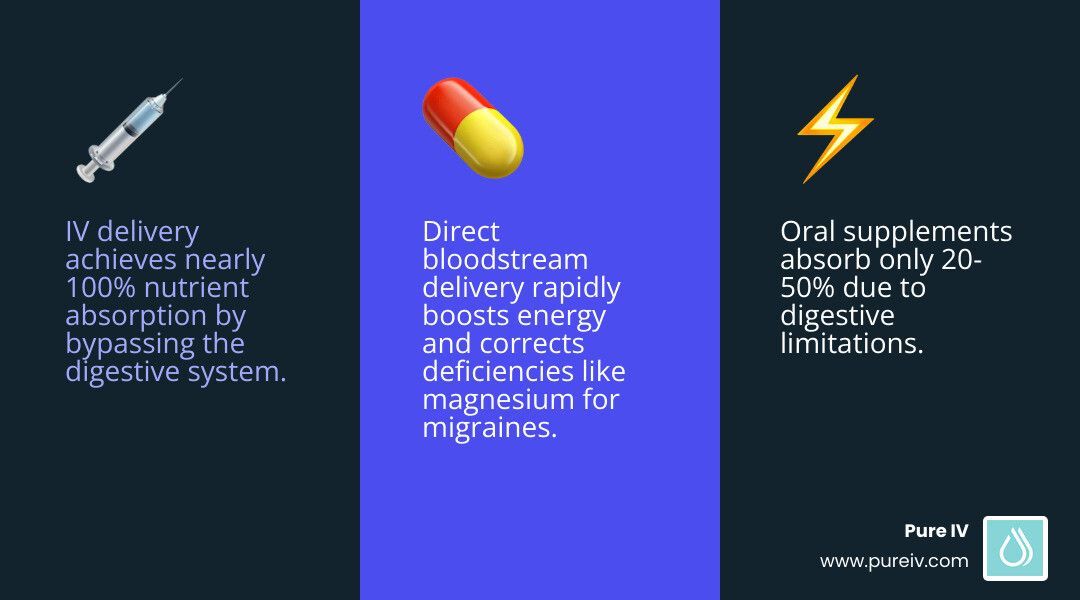 IV delivery achieves nearly 100% nutrient absorption by bypassing the digestive system.

Direct bloodstream delivery rapidly boosts energy and corrects deficiencies like magnesium for migraines.

Oral supplements absorb only 20-50% due to digestive limitations.

Pure IV
www.pureiv.com