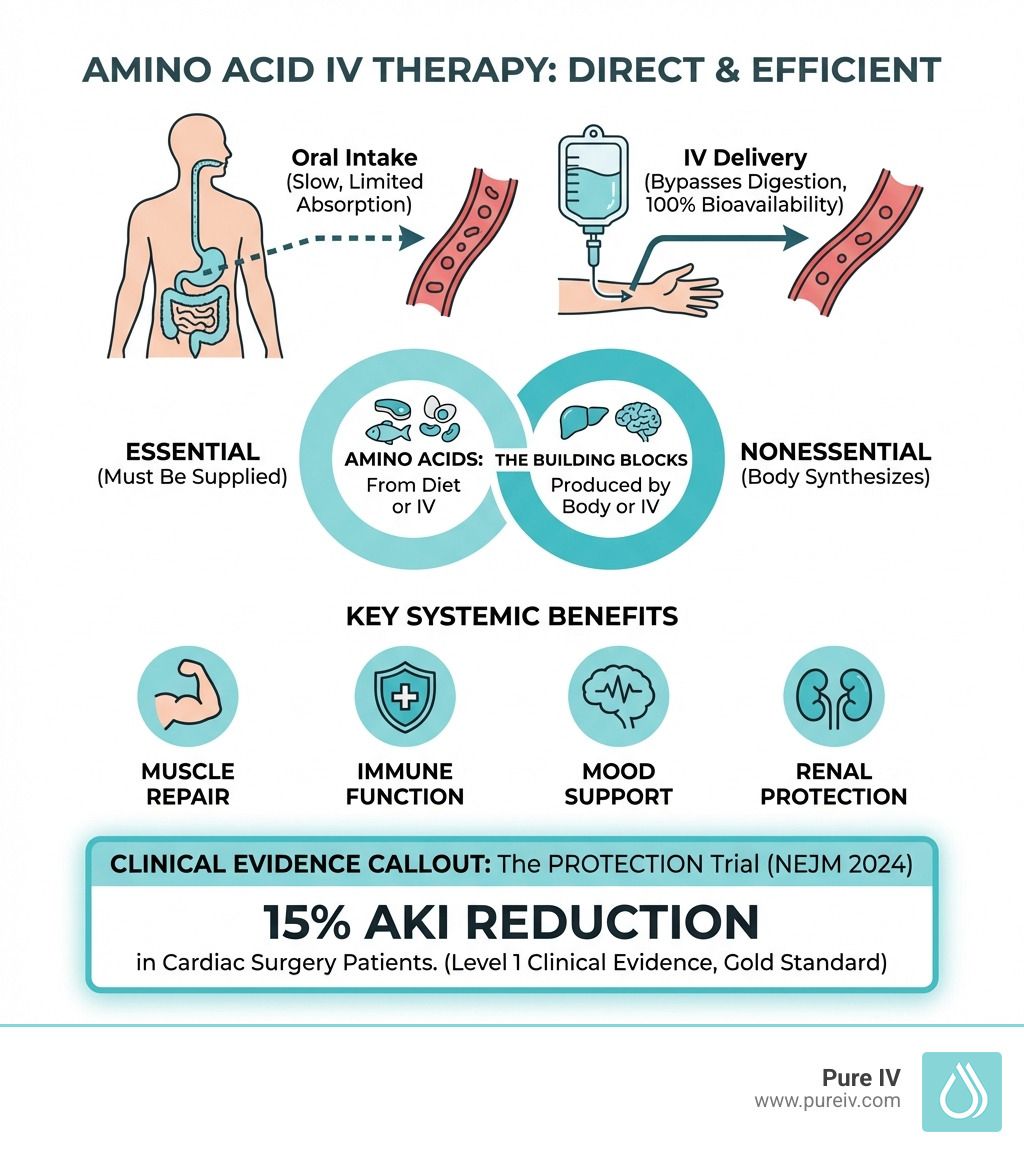 AMINO ACID IV THERAPY: DIRECT & EFFICIENT

Oral Intake
(Slow, Limited Absorption)

IV Delivery
(Bypasses Digestion, 100% Bioavailability)

ESSENTIAL
(Must Be Supplied)

AMINO ACIDS:
From Diet or IV

THE BUILDING BLOCKS
Produced by Body or IV

NONESSENTIAL
(Body Synthesizes)

KEY SYSTEMIC BENEFITS

MUSCLE REPAIR

IMMUNE FUNCTION

MOOD SUPPORT

RENAL PROTECTION

CLINICAL EVIDENCE CALLOUT: The PROTECTION Trial (NEJM 2024)

15% AKI REDUCTION
in Cardiac Surgery Patients. (Level 1 Clinical Evidence, Gold Standard)

Pure IV
www.pureiv.com