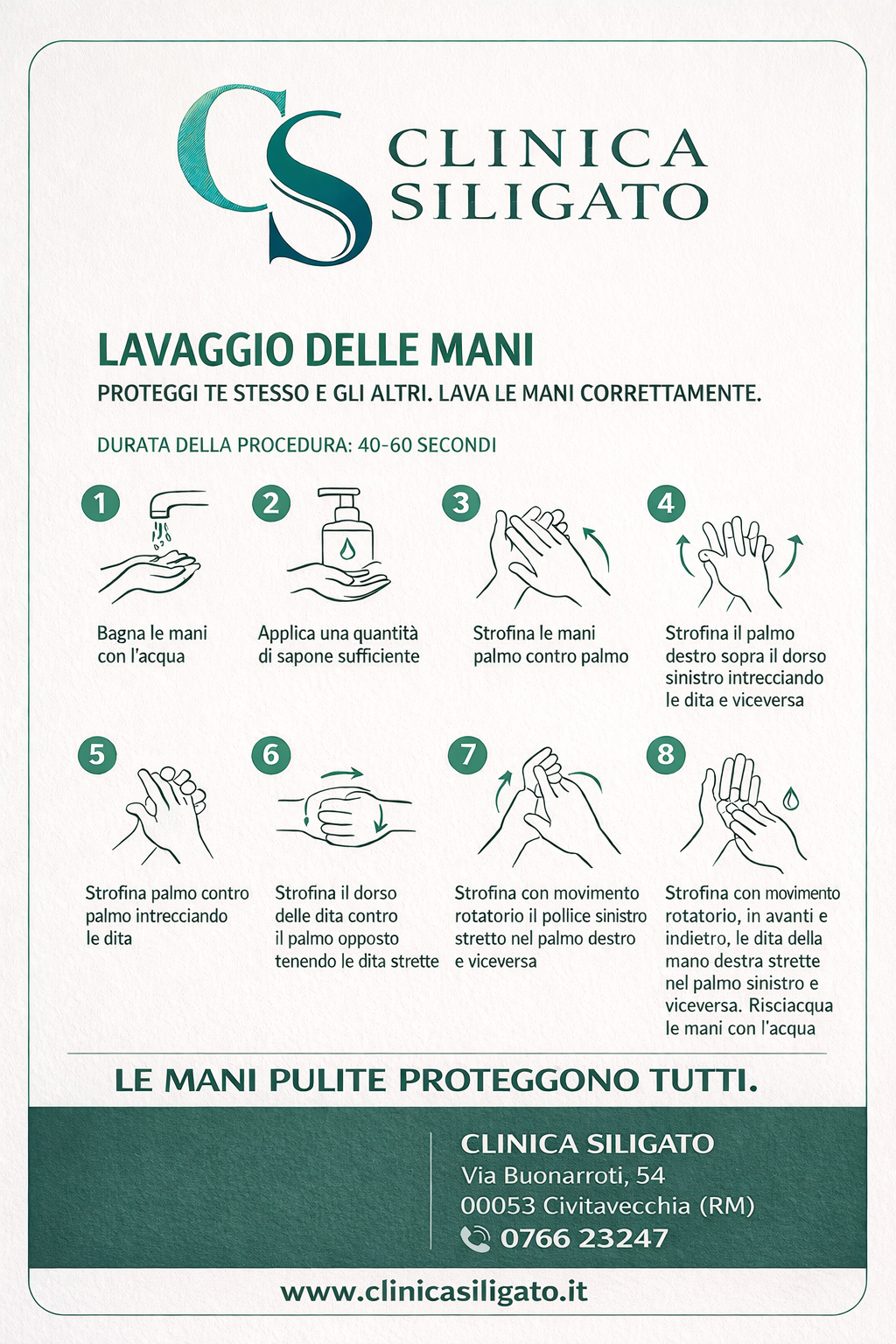 CS CLINICA SILIGATO

LAVAGGIO DELLE MANI

PROTEGGI TE STESSO E GLI ALTRI. LAVA LE MANI CORRETTAMENTE.

DURATA DELLA PROCEDURA: 40-60 SECONDI

1 Bagna le mani con l'acqua

2 Applica una quantità di sapone sufficiente

3 Strofina le mani palmo contro palmo

4 Strofina il palmo destro sopra il dorso sinistro intrecciando le dita e viceversa

5 Strofina palmo contro palmo intrecciando le dita

6 Strofina il dorso delle dita contro il palmo opposto tenendo le dita strette

7 Strofina con movimento rotatorio il pollice sinistro stretto nel palmo destro e viceversa

8 Strofina con movimento rotatorio, in avanti e indietro, le dita della mano destra strette nel palmo sinistro e viceversa. Risciacqua le mani con l'acqua

LE MANI PULITE PROTEGGONO TUTTI.

CLINICA SILIGATO
Via Buonarroti, 54
00053 Civitavecchia (RM)
0766 23247

www.clinicasiligato.it